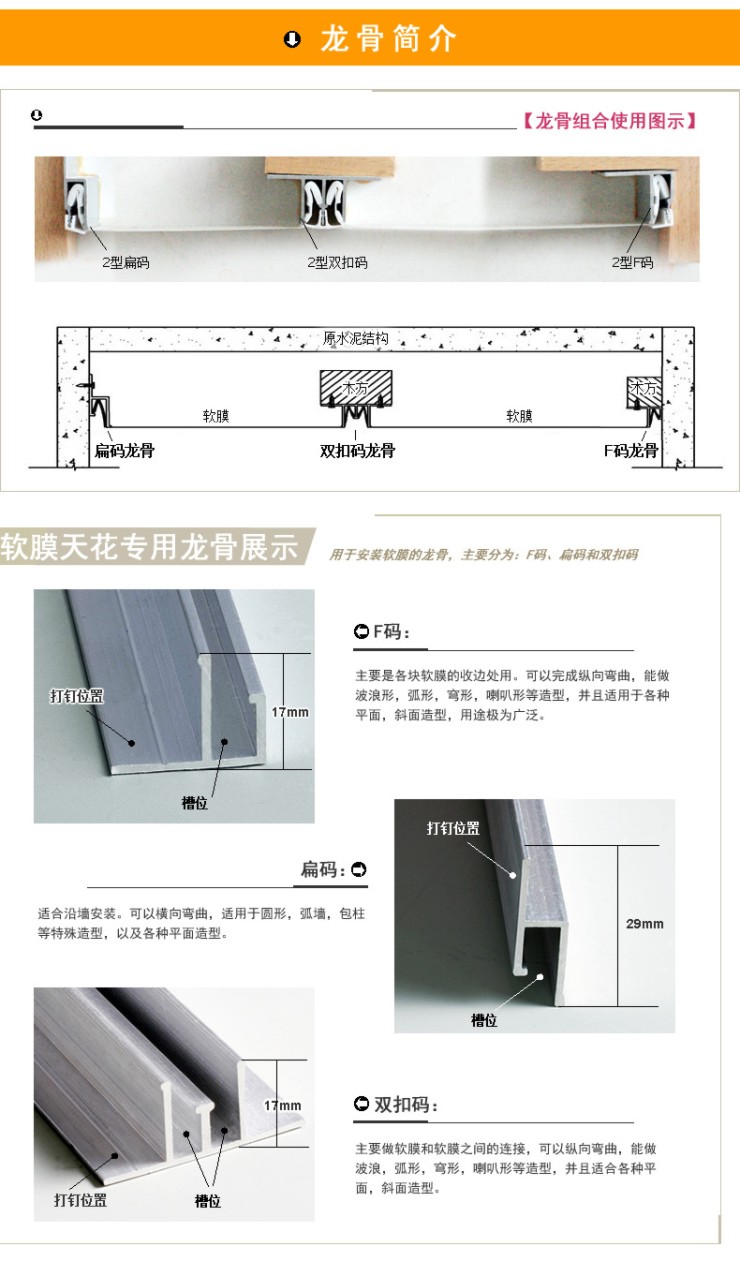 龙骨简介

【龙骨组合使用图示】

2型扁码
2型双扣码
2型F码

原水泥结构
木方
木方
软膜
软膜
扁码龙骨
双扣码龙骨
F码龙骨

软膜天花专用龙骨展示

用于安装软膜的龙骨，主要分为：F码、扁码和双扣码

打钉位置
17mm
槽位

F码：

主要是各块软膜的收边处用。可以完成纵向弯曲，能做波浪形，弧形，穹形，喇叭形等造型，并且适用于各种平面，斜面造型，用途极为广泛。

扁码：

适合沿墙安装。可以横向弯曲，适用于圆形，弧墙，包柱等特殊造型，以及各种平面造型。

打钉位置
29mm
槽位

17mm
打钉位置
槽位

双扣码：

主要做软膜和软膜之间的连接，可以纵向弯曲，能做波浪，弧形，穹形，喇叭形等造型，并且适合各种平面，斜面造型。