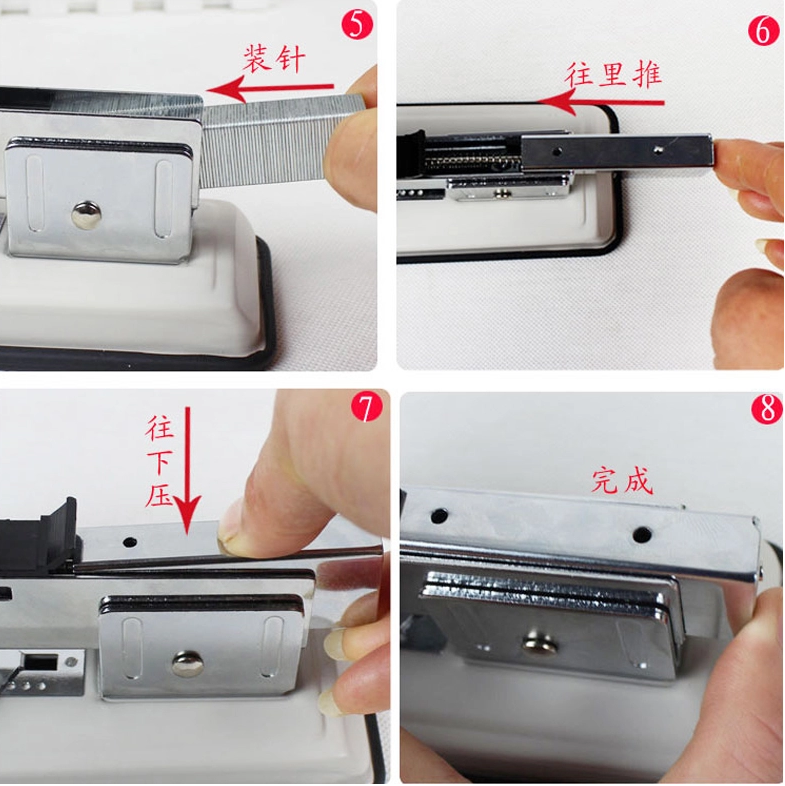 5
装针

6
往里推

7
往下压

8
完成