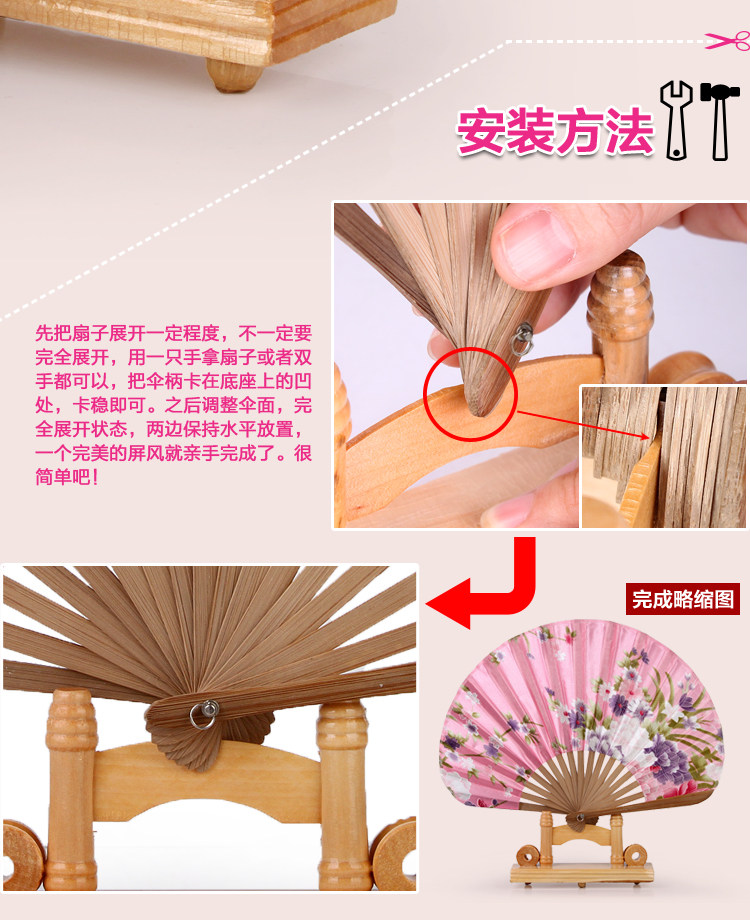 安装方法

先把扇子展开一定程度，不一定要完全展开，用一只手拿扇子或者双手都可以，把伞柄卡在底座上的凹处，卡稳即可。之后调整伞面，完全展开状态，两边保持水平放置，一个完美的屏风就亲手完成了。很简单吧！

完成略缩图