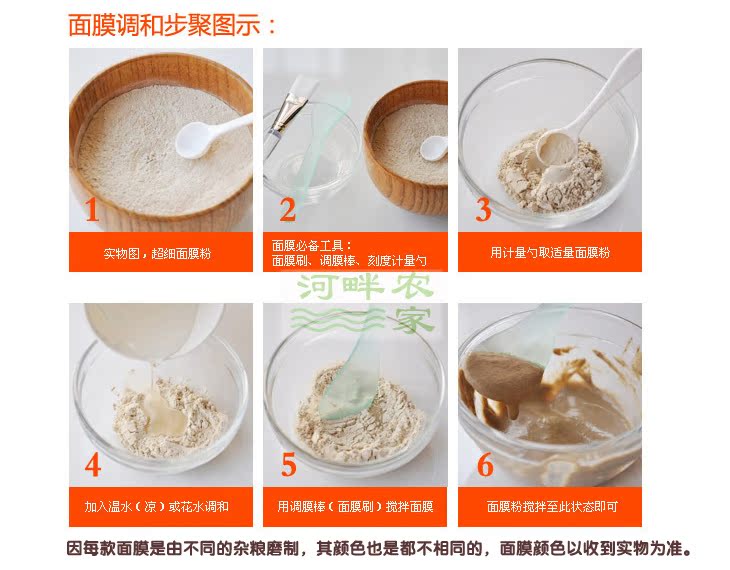 面膜调和步聚图示：

1
实物图，超细面膜粉

2
面膜必备工具：
面膜刷、调膜棒、刻度计量勺

3
用计量勺取适量面膜粉

河畔农家

4
加入温水（凉）或花水调和

5
用调膜棒（面膜刷）搅拌面膜

6
面膜粉搅拌至此状态即可

因每款面膜是由不同的杂粮磨制，其颜色也是都不相同的，面膜颜色以收到实物为准。