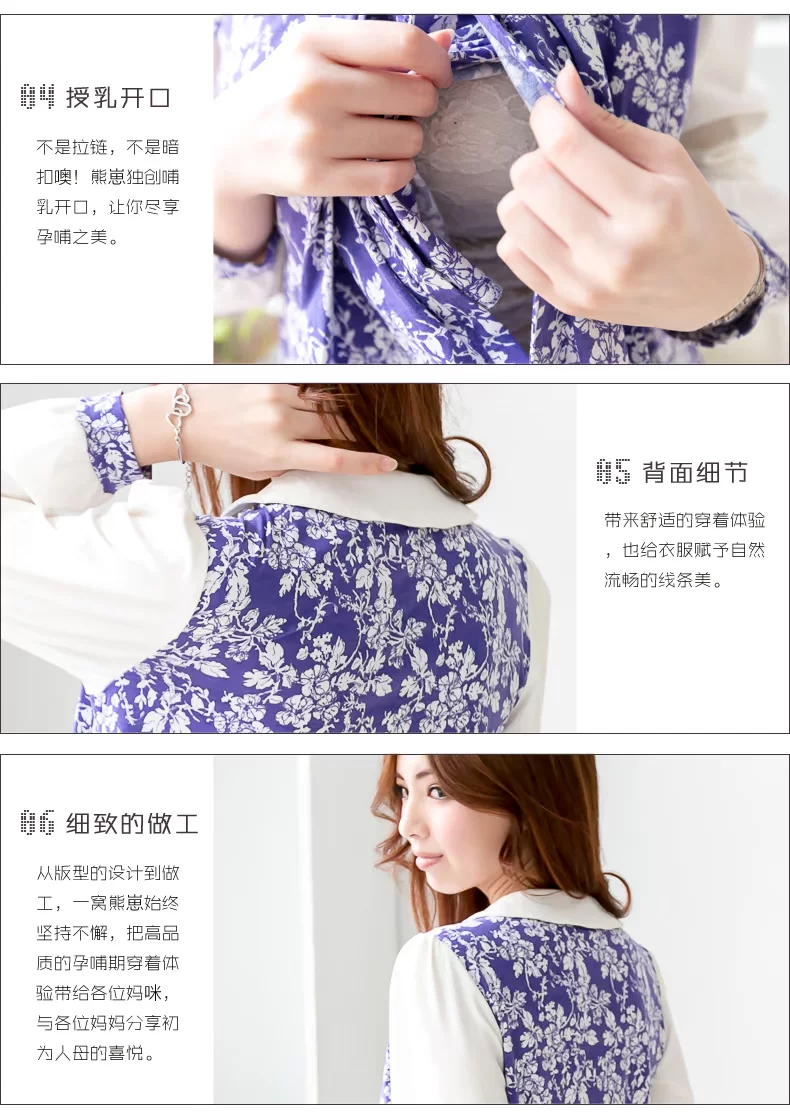 04 授乳开口

不是拉链，不是暗扣噢！熊崽独创哺乳开口，让你尽享孕哺之美。

05 背面细节

带来舒适的穿着体验，也给衣服赋予自然流畅的线条美。

06 细致的做工

从版型的设计到做工，一窝熊崽始终坚持不懈，把高品质的孕哺期穿着体验带给各位妈咪，与各位妈妈分享初为人母的喜悦。