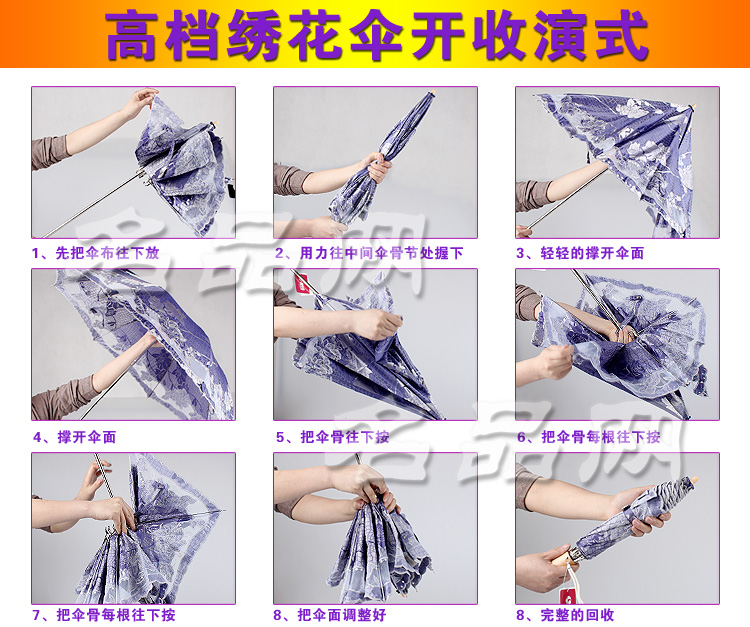 高档绣花伞开收演式

1、先把伞布往下放

2、用力往中间伞骨节处握下

3、轻轻的撑开伞面

4、撑开伞面

5、把伞骨往下按

6、把伞骨每根往下按

7、把伞骨每根往下按

8、把伞面调整好

8、完整的回收

名品网

名品网