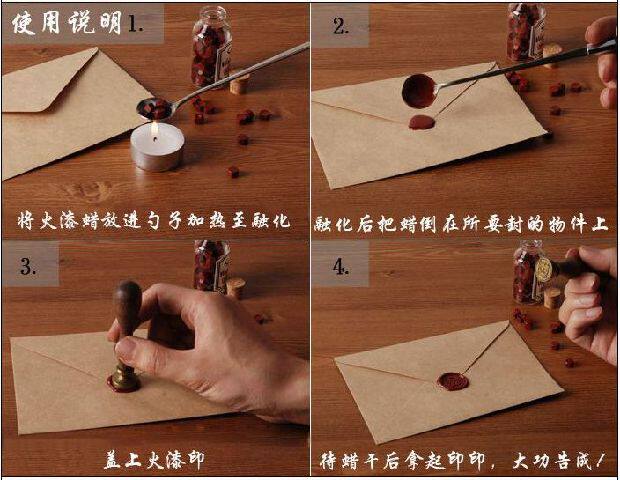 使用说明 1.

将火漆蜡放进勺子加热至融化

2.

融化后把蜡倒在所要封的物件上

3.

盖上火漆印

4.

待蜡干后拿起印印，大功告成！