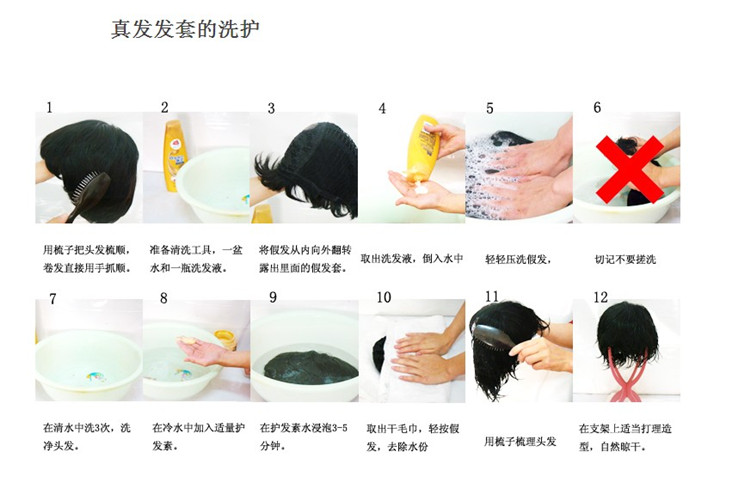 真发发套的洗护

1

用梳子把头发梳顺，卷发直接用手抓顺。

2

准备清洗工具，一盆水和一瓶洗发液。

3

将假发从内向外翻转露出里面的假发套。

4

取出洗发液，倒入水中

5

轻轻压洗假发，

6

切记不要搓洗

7

在清水中洗3次，洗净头发。

8

在冷水中加入适量护发素。

9

在护发素水浸泡3-5分钟。

10

取出干毛巾，轻按假发，去除水份

11

用梳子梳理头发

12

在支架上适当打理造型，自然晾干。