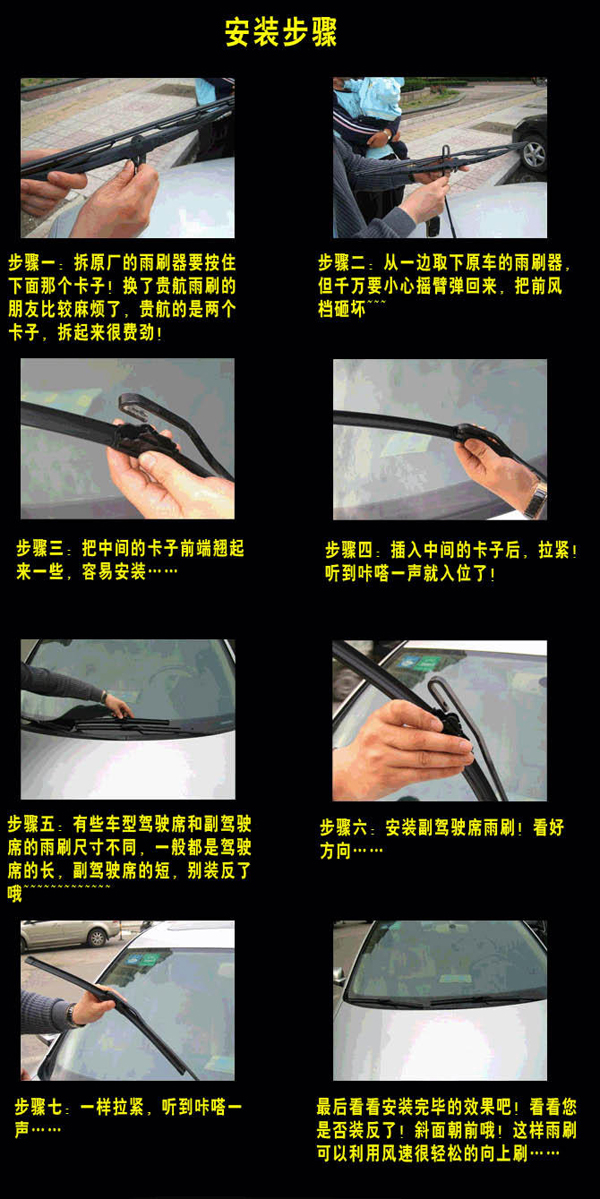 安装步骤

步骤一：拆原厂的雨刷器要按住下面那个卡子！换了贵航雨刷的朋友比较麻烦了，贵航的是两个卡子，拆起来很费劲！

步骤二：从一边取下原车的雨刷器，但千万要小心摇臂弹回来，把前风档砸坏~~~

步骤三：把中间的卡子前端翘起来一些，容易安装……

步骤四：插入中间的卡子后，拉紧！听到咔嗒一声就入位了！

步骤五：有些车型驾驶席和副驾驶席的雨刷尺寸不同，一般都是驾驶席的长，副驾驶席的短，别装反了哦~~~~~~~~~~~~~

步骤六：安装副驾驶席雨刷！看好方向……

步骤七：一样拉紧，听到咔嗒一声……

最后看看安装完毕的效果吧！看看您是否装反了！斜面朝前哦！这样雨刷可以利用风速很轻松的向上刷……