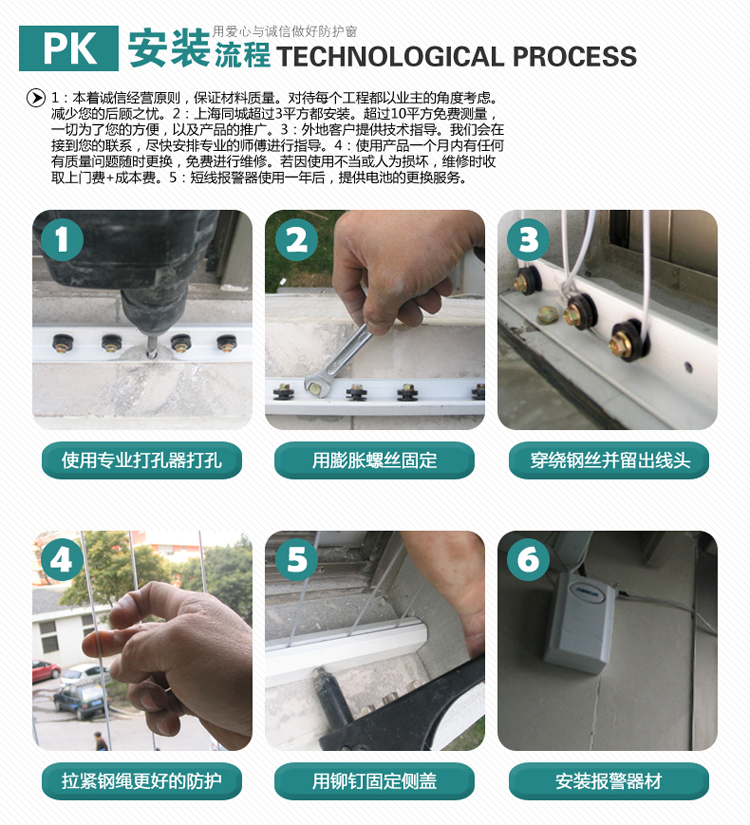 PK 安装流程 用爱心与诚信做好防护窗 TECHNOLOGICAL PROCESS

1：本着诚信经营原则，保证材料质量。对待每个工程都以业主的角度考虑。减少您的后顾之忧。2：上海同城超过3平方都安装。超过10平方免费测量，一切为了您的方便，以及产品的推广。3：外地客户提供技术指导。我们会在接到您的联系，尽快安排专业的师傅进行指导。4：使用产品一个月内有任何有质量问题随时更换，免费进行维修。若因使用不当或人为损坏，维修时收取上门费+成本费。5：短线报警器使用一年后，提供电池的更换服务。

1
使用专业打孔器打孔

2
用膨胀螺丝固定

3
穿绕钢丝并留出线头

4
拉紧钢绳更好的防护

5
用铆钉固定侧盖

6
安装报警器材