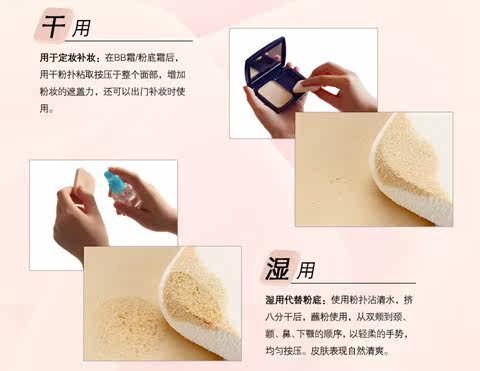 干用

用于定妆补妆：在BB霜/粉底霜后，用干粉扑粘取按压于整个面部，增加粉妆的遮盖力，还可以出门补妆时使用。

湿用

湿用代替粉底：使用粉扑沾清水，挤八分干后，蘸粉使用，从双颊到颈、额、鼻、下颚的顺序，以轻柔的手势，均匀按压。皮肤表现自然清爽。