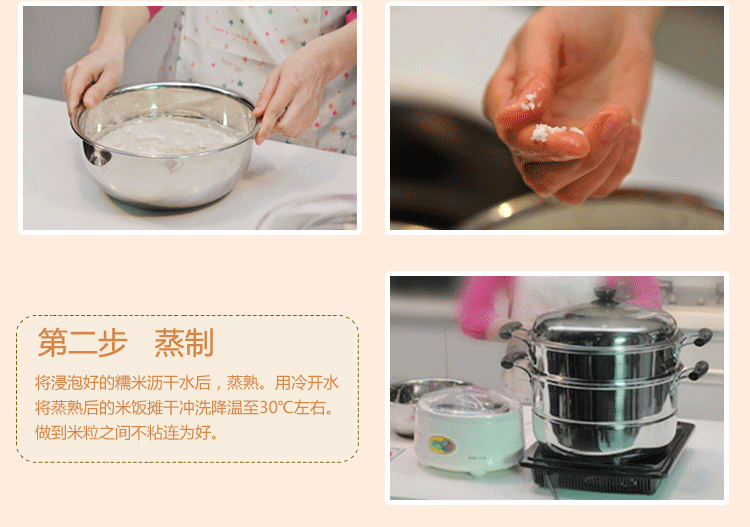 第二步　蒸制

将浸泡好的糯米沥干水后，蒸熟。用冷开水将蒸熟后的米饭摊干冲洗降温至30℃左右。做到米粒之间不粘连为好。