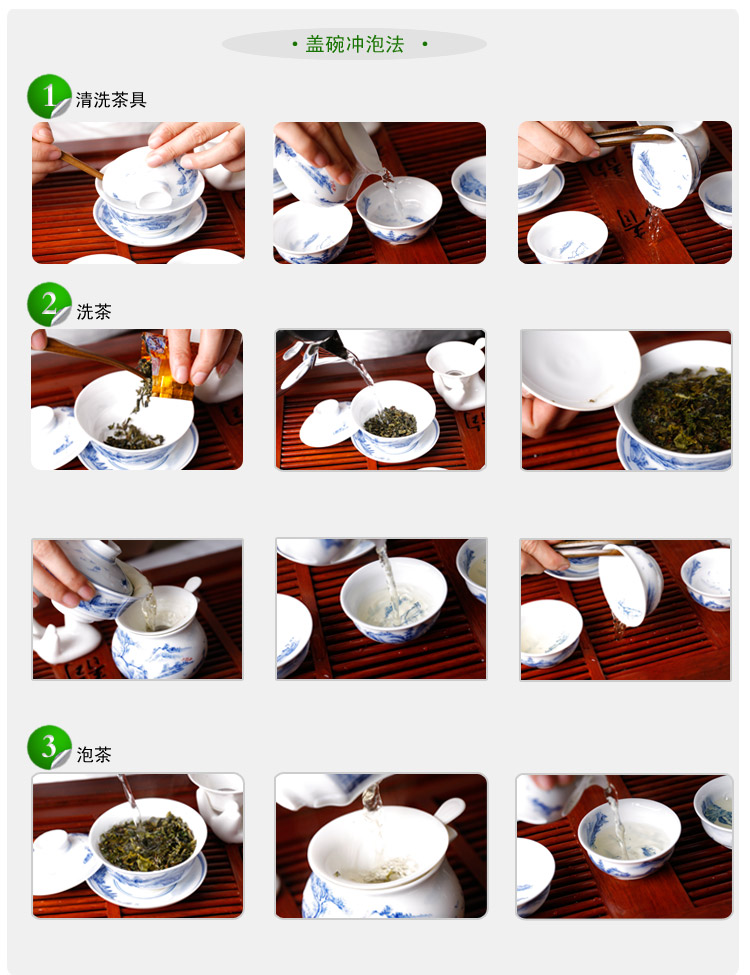 • 盖碗冲泡法 •

1 清洗茶具

2 洗茶

3 泡茶