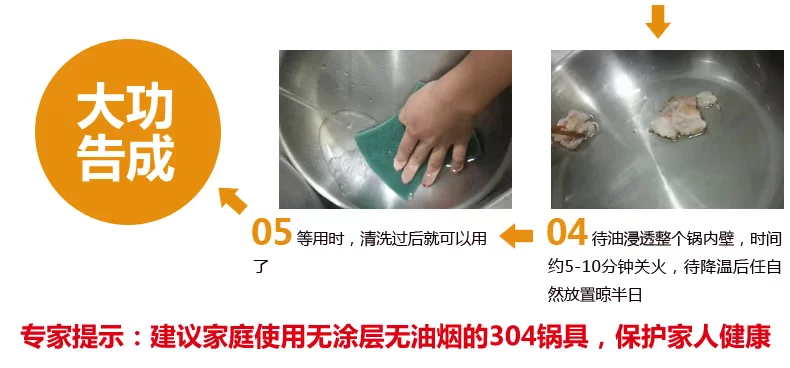 大功告成

05 等用时，清洗过后就可以用了

04 待油浸透整个锅内壁，时间约5-10分钟关火，待降温后任自然放置晾半日

专家提示：建议家庭使用无涂层无油烟的304锅具，保护家人健康