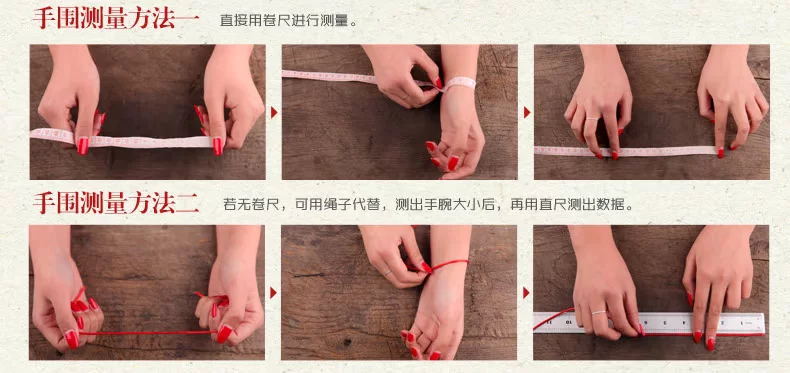 手围测量方法一 直接用卷尺进行测量。

手围测量方法二 若无卷尺，可用绳子代替，测出手腕大小后，再用直尺测出数据。