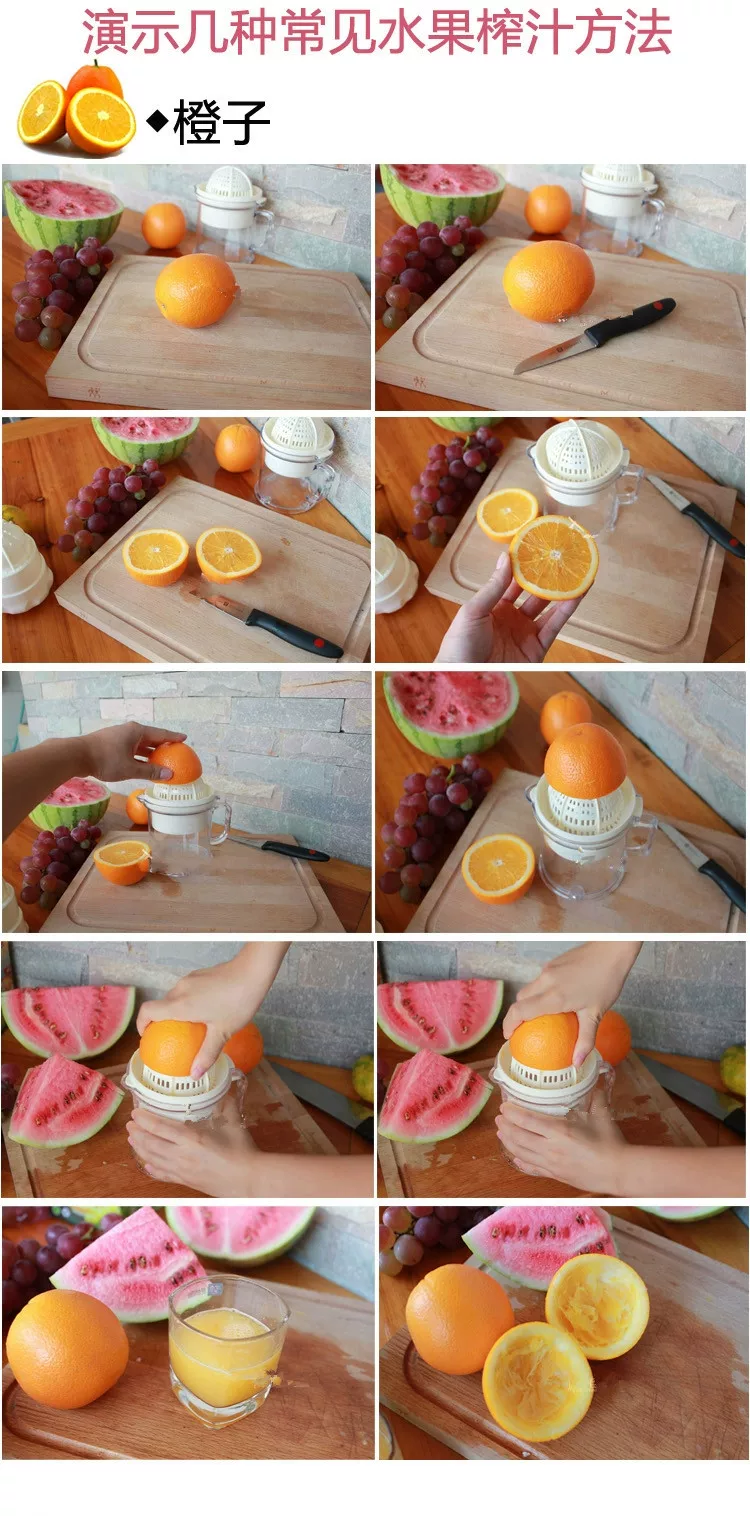 演示几种常见水果榨汁方法

◆橙子