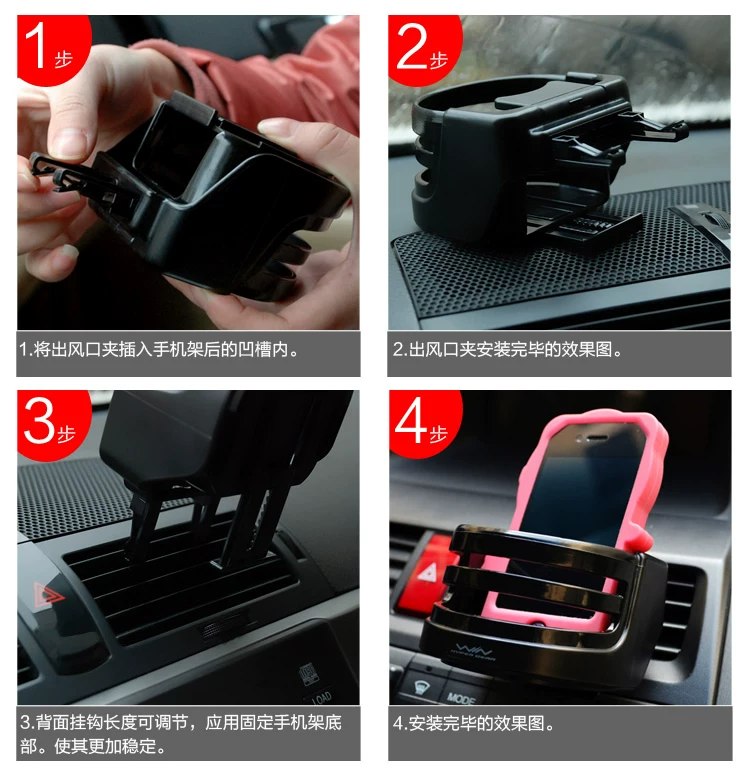 1步

1.将出风口夹插入手机架后的凹槽内。

2步

2.出风口夹安装完毕的效果图。

3步

LOAD

3.背面挂钩长度可调节，应用固定手机架底部。使其更加稳定。

4步

WIN

MODE

4.安装完毕的效果图。