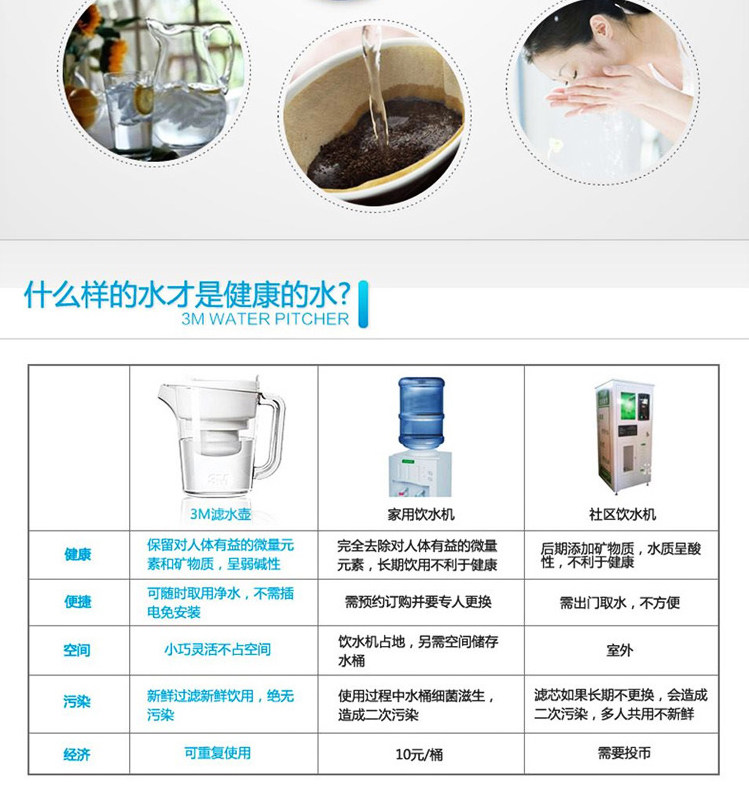 什么样的水才是健康的水?
3M WATER PITCHER

| | 3M滤水壶 | 家用饮水机 | 社区饮水机 |
|---|---|---|---|
| 健康 | 保留对人体有益的微量元素和矿物质，呈弱碱性 | 完全去除对人体有益的微量元素，长期饮用不利于健康 | 后期添加矿物质，水质呈酸性，不利于健康 |
| 便捷 | 可随时取用净水，不需插电免安装 | 需预约订购并要专人更换 | 需出门取水，不方便 |
| 空间 | 小巧灵活不占空间 | 饮水机占地，另需空间储存水桶 | 室外 |
| 污染 | 新鲜过滤新鲜饮用，绝无污染 | 使用过程中水桶细菌滋生，造成二次污染 | 滤芯如果长期不更换，会造成二次污染，多人共用不新鲜 |
| 经济 | 可重复使用 | 10元/桶 | 需要投币 |