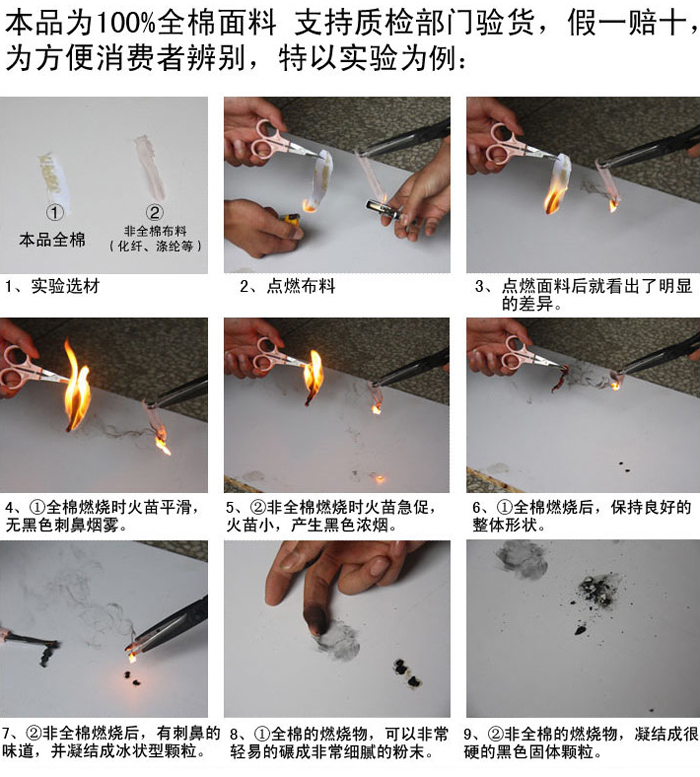 本品为100%全棉面料 支持质检部门验货，假一赔十，为方便消费者辨别，特以实验为例：

①
本品全棉

②
非全棉布料
（化纤、涤纶等）

1、实验选材

2、点燃布料

3、点燃面料后就看出了明显的差异。

4、①全棉燃烧时火苗平滑，无黑色刺鼻烟雾。

5、②非全棉燃烧时火苗急促，火苗小，产生黑色浓烟。

6、①全棉燃烧后，保持良好的整体形状。

7、②非全棉燃烧后，有刺鼻的味道，并凝结成冰状型颗粒。

8、①全棉的燃烧物，可以非常轻易的碾成非常细腻的粉末。

9、②非全棉的燃烧物，凝结成很硬的黑色固体颗粒。