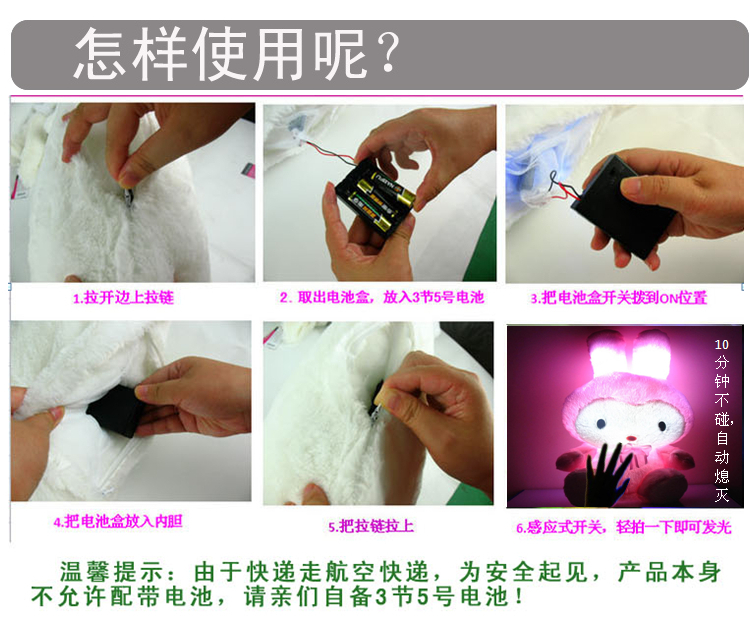 怎样使用呢？

1.拉开边上拉链

2. 取出电池盒，放入3节5号电池

3.把电池盒开关拨到ON位置

4.把电池盒放入内胆

5.把拉链拉上

10分钟不碰，自动熄灭

6.感应式开关，轻拍一下即可发光

温馨提示：由于快递走航空快递，为安全起见，产品本身不允许配带电池，请亲们自备3节5号电池！