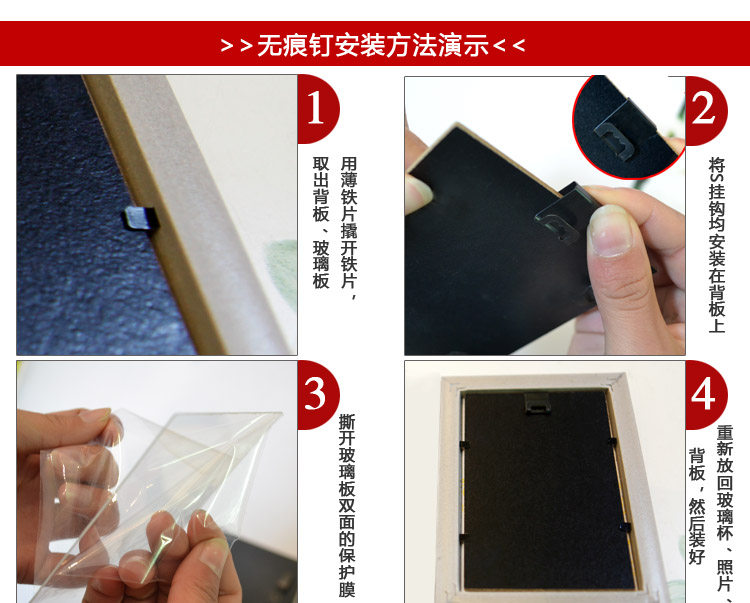 >>无痕钉安装方法演示<<

1

用薄铁片撬开铁片，取出背板、玻璃板

2

将S挂钩均安装在背板上

3

撕开玻璃板双面的保护膜

4

重新放回玻璃杯、照片、背板，然后装好