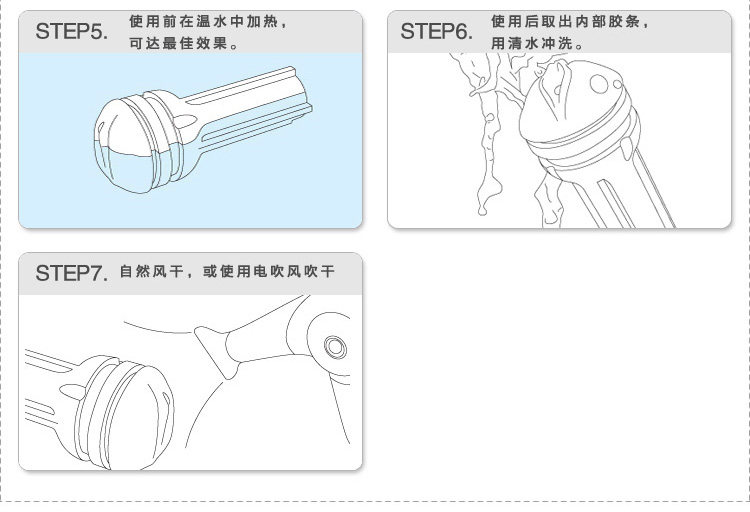 STEP5. 使用前在温水中加热，可达最佳效果。

STEP6. 使用后取出内部胶条，用清水冲洗。

STEP7. 自然风干，或使用电吹风吹干