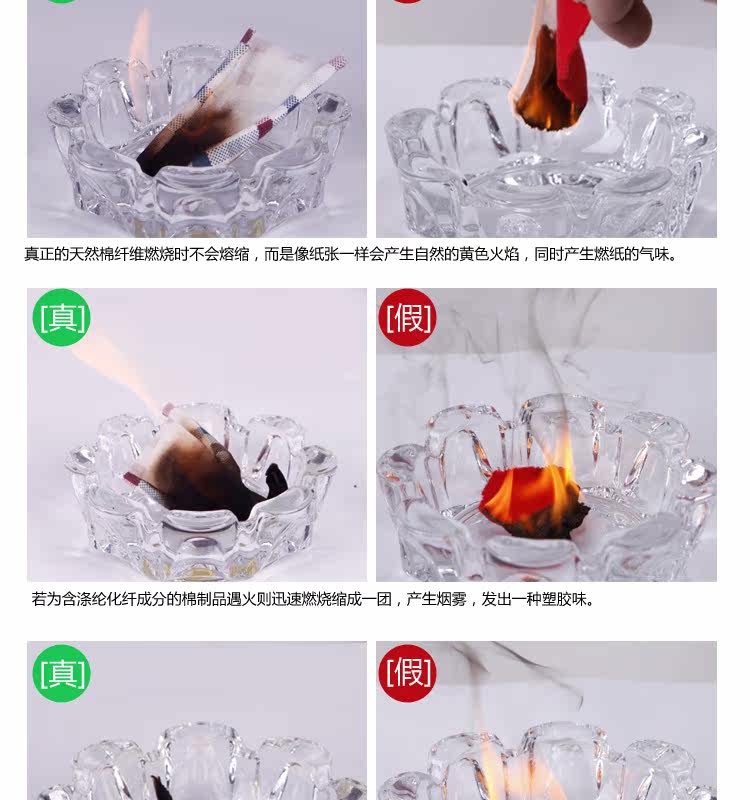 真正的天然棉纤维燃烧时不会熔缩，而是像纸张一样会产生自然的黄色火焰，同时产生燃纸的气味。

[真]

[假]

若为含涤纶化纤成分的棉制品遇火则迅速燃烧缩成一团，产生烟雾，发出一种塑胶味。

[真]

[假]