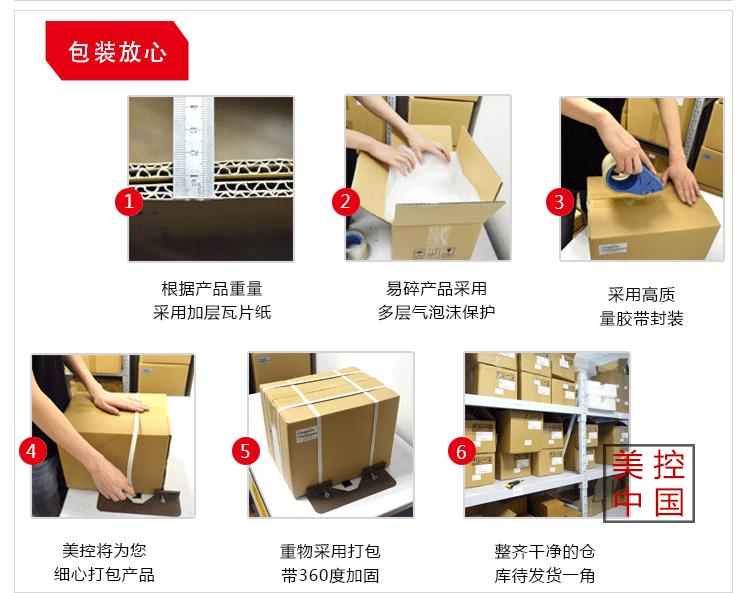 包装放心

1
根据产品重量
采用加层瓦片纸

2
易碎产品采用
多层气泡沫保护

3
采用高质
量胶带封装

4
美控将为您
细心打包产品

5
重物采用打包
带360度加固

6
美控
中国
整齐干净的仓
库待发货一角