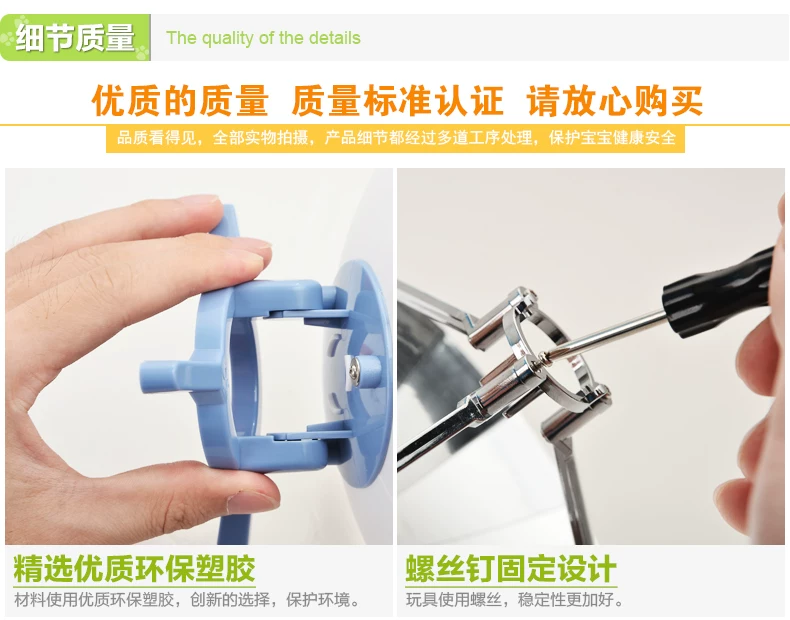 细节质量 The quality of the details

优质的质量 质量标准认证 请放心购买

品质看得见，全部实物拍摄，产品细节都经过多道工序处理，保护宝宝健康安全

精选优质环保塑胶

材料使用优质环保塑胶，创新的选择，保护环境。

螺丝钉固定设计

玩具使用螺丝，稳定性更加好。