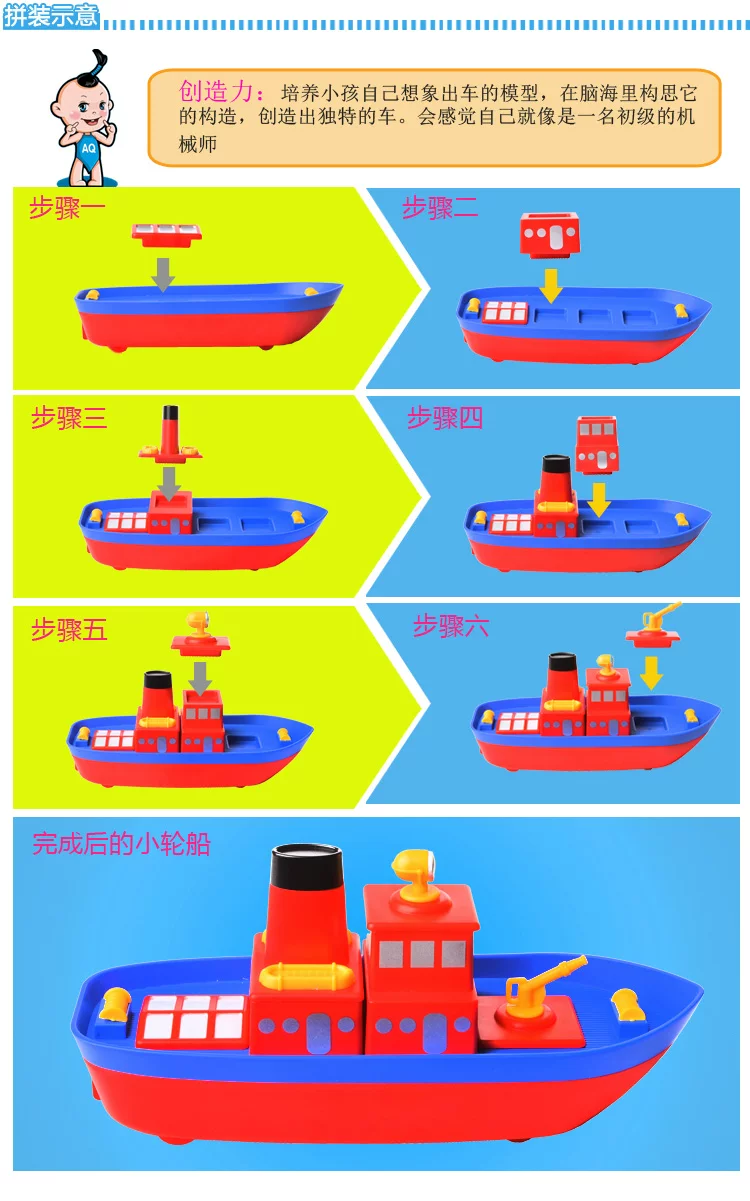 拼装示意

AQ

创造力：培养小孩自己想象出车的模型，在脑海里构思它的构造，创造出独特的车。会感觉自己就像是一名初级的机械师

步骤一

步骤二

步骤三

步骤四

步骤五

步骤六

完成后的小轮船