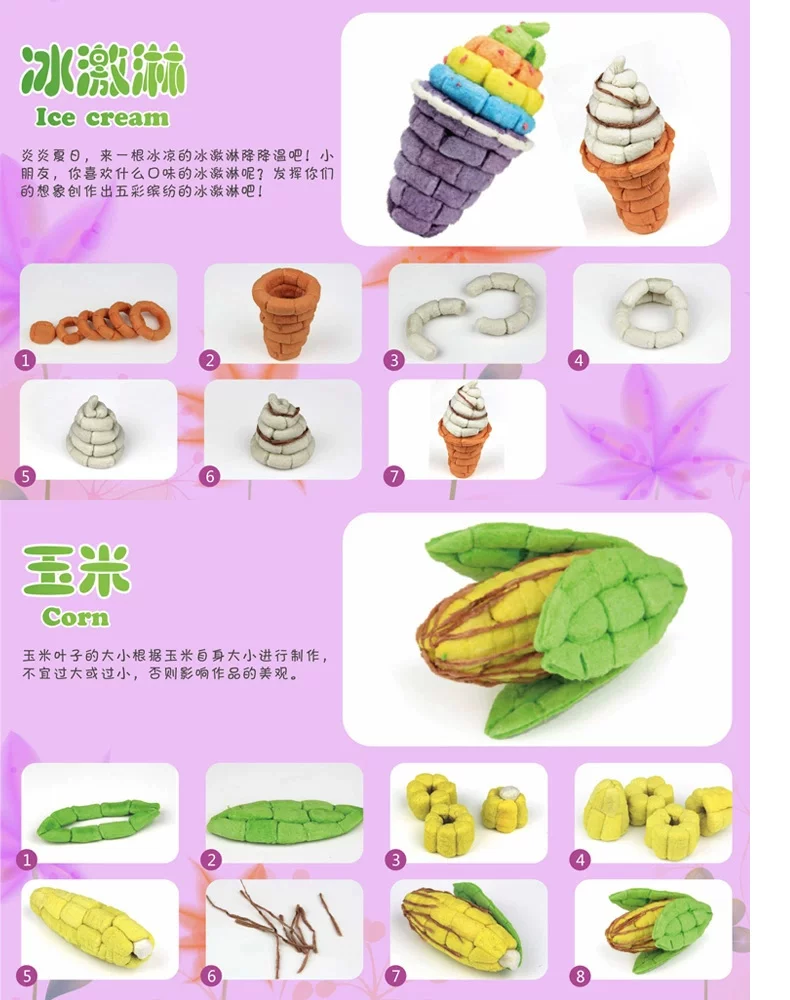 冰激淋
Ice cream

炎炎夏日，来一根冰凉的冰激淋降降温吧！小朋友，你喜欢什么口味的冰激淋呢？发挥你们的想象创作出五彩缤纷的冰激淋吧！

1 2 3 4
5 6 7

玉米
Corn

玉米叶子的大小根据玉米自身大小进行制作，不宜过大或过小，否则影响作品的美观。

1 2 3 4
5 6 7 8