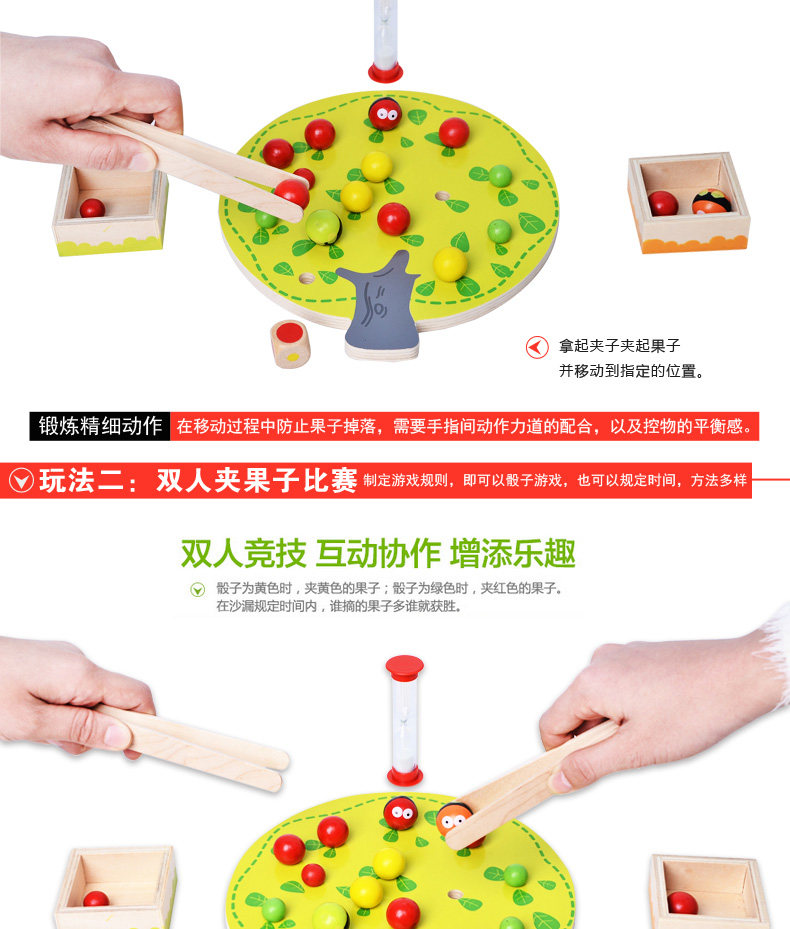 拿起夹子夹起果子
并移动到指定的位置。

锻炼精细动作 在移动过程中防止果子掉落，需要手指间动作力道的配合，以及控物的平衡感。

玩法二：双人夹果子比赛 制定游戏规则，即可以骰子游戏，也可以规定时间，方法多样

双人竞技 互动协作 增添乐趣

骰子为黄色时，夹黄色的果子；骰子为绿色时，夹红色的果子。
在沙漏规定时间内，谁摘的果子多谁就获胜。