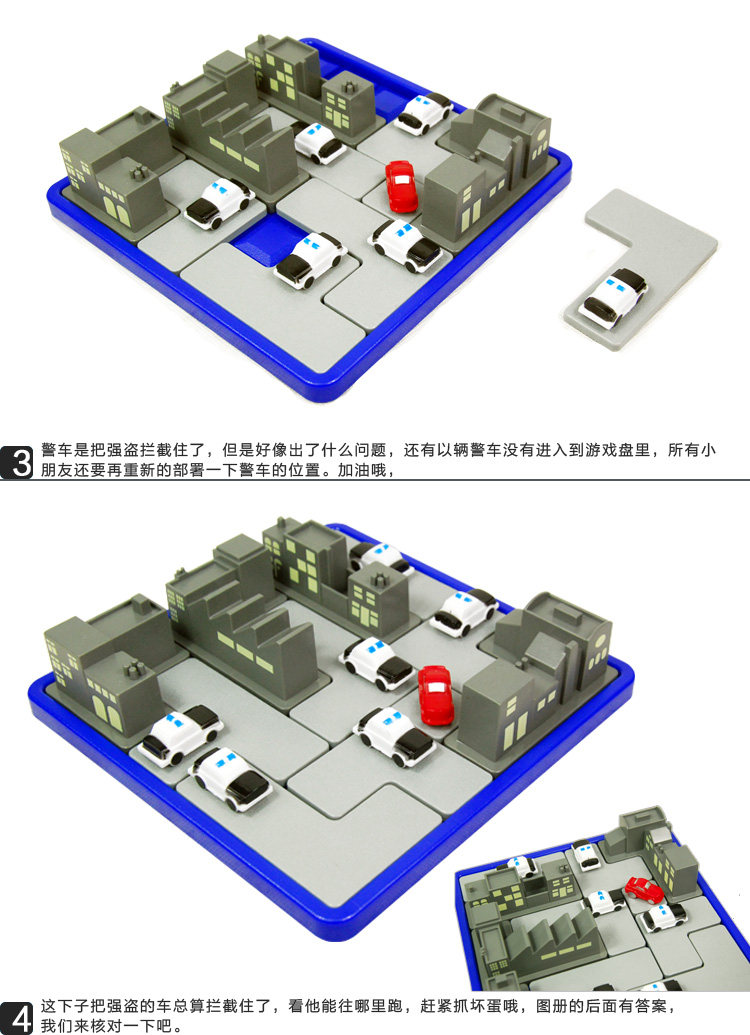 3 警车是把强盗拦截住了，但是好像出了什么问题，还有以辆警车没有进入到游戏盘里，所有小朋友还要再重新的部署一下警车的位置。加油哦，

4 这下子把强盗的车总算拦截住了，看他能往哪里跑，赶紧抓坏蛋哦，图册的后面有答案，我们来核对一下吧。