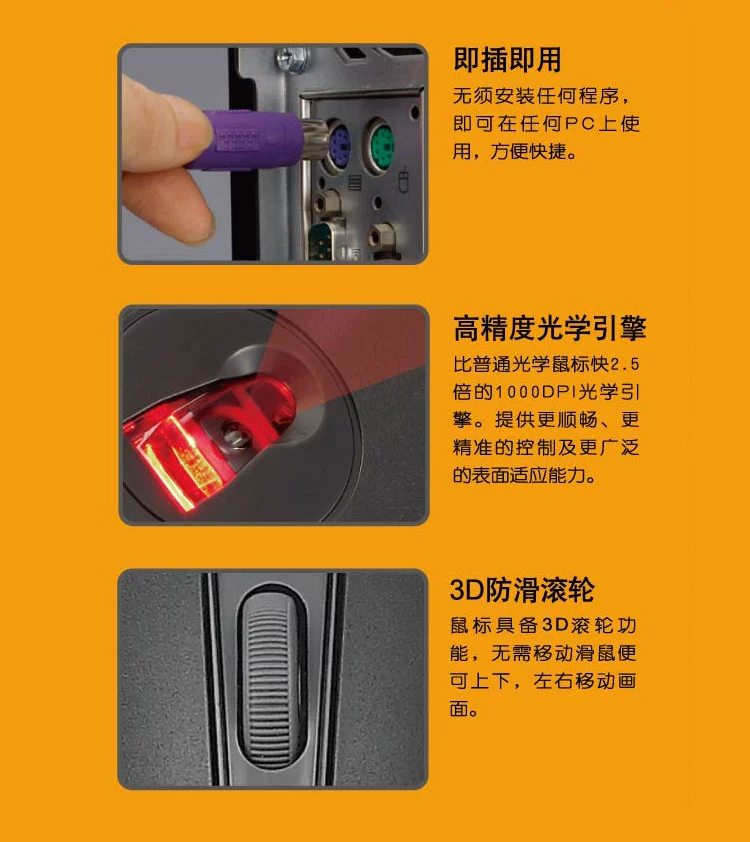 即插即用

无须安装任何程序，即可在任何PC上使用，方便快捷。

高精度光学引擎

比普通光学鼠标快2.5倍的1000DPI光学引擎。提供更顺畅、更精准的控制及更广泛的表面适应能力。

3D防滑滚轮

鼠标具备3D滚轮功能，无需移动滑鼠便可上下，左右移动画面。