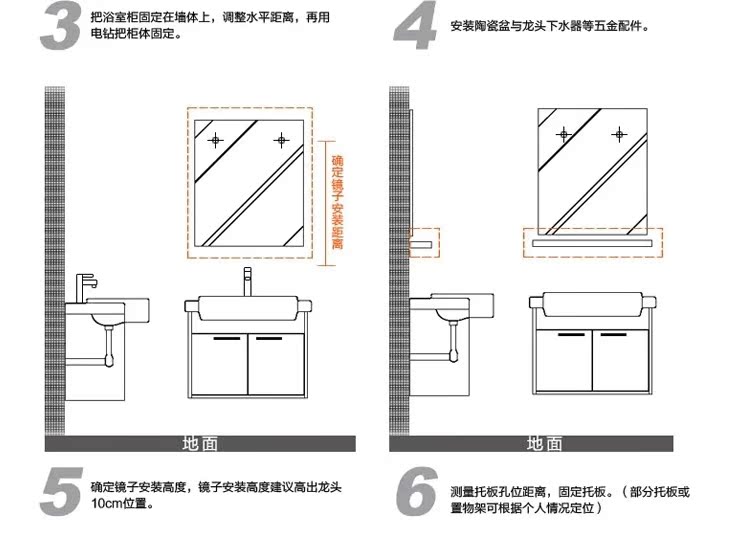 3 把浴室柜固定在墙体上，调整水平距离，再用电钻把柜体固定。

4 安装陶瓷盆与龙头下水器等五金配件。

确定镜子安装距离

地面

地面

5 确定镜子安装高度，镜子安装高度建议高出龙头10cm位置。

6 测量托板孔位距离，固定托板。（部分托板或置物架可根据个人情况定位）