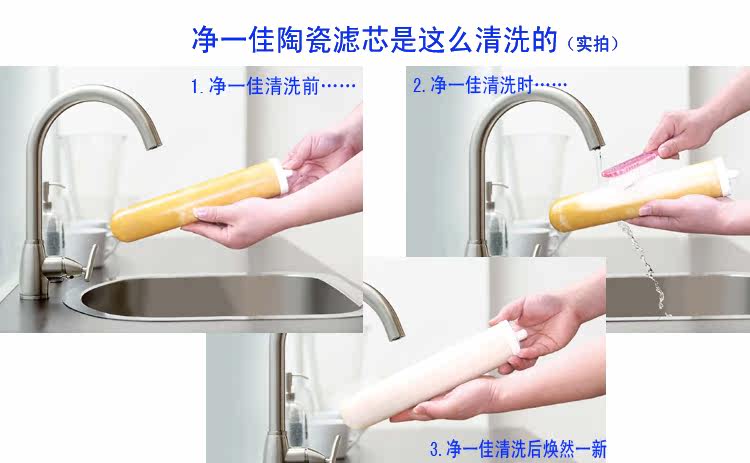 净一佳陶瓷滤芯是这么清洗的（实拍）

1.净一佳清洗前……

2.净一佳清洗时……

3.净一佳清洗后焕然一新