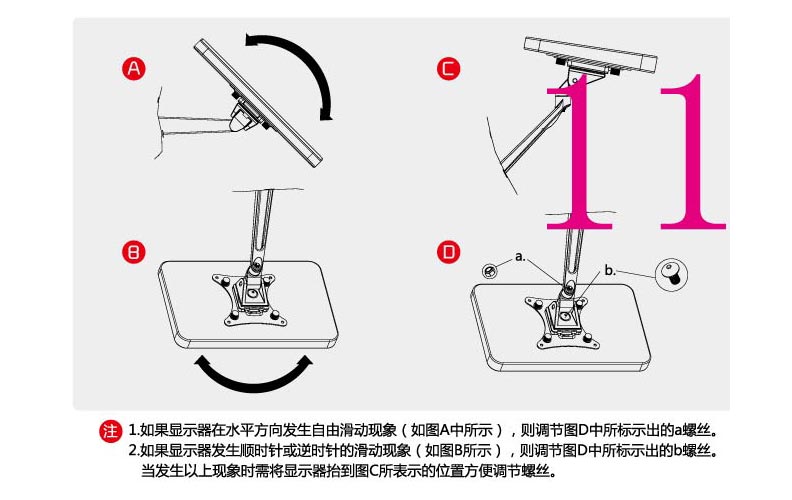 A

C

11

B

D

a.

b.

注 1.如果显示器在水平方向发生自由滑动现象（如图A中所示），则调节图D中所标示出的a螺丝。
2.如果显示器发生顺时针或逆时针的滑动现象（如图B所示），则调节图D中所标示出的b螺丝。
当发生以上现象时需将显示器抬到图C所表示的位置方便调节螺丝。