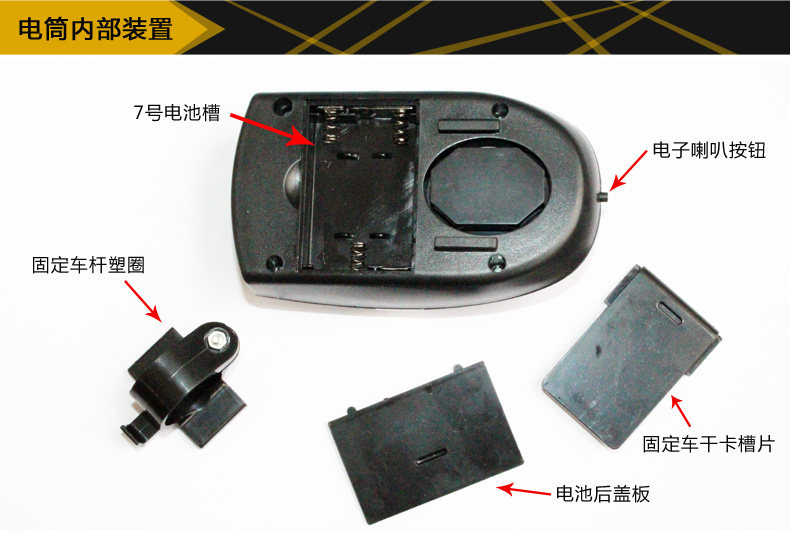 电筒内部装置

7号电池槽

电子喇叭按钮

固定车杆塑圈

固定车干卡槽片

电池后盖板