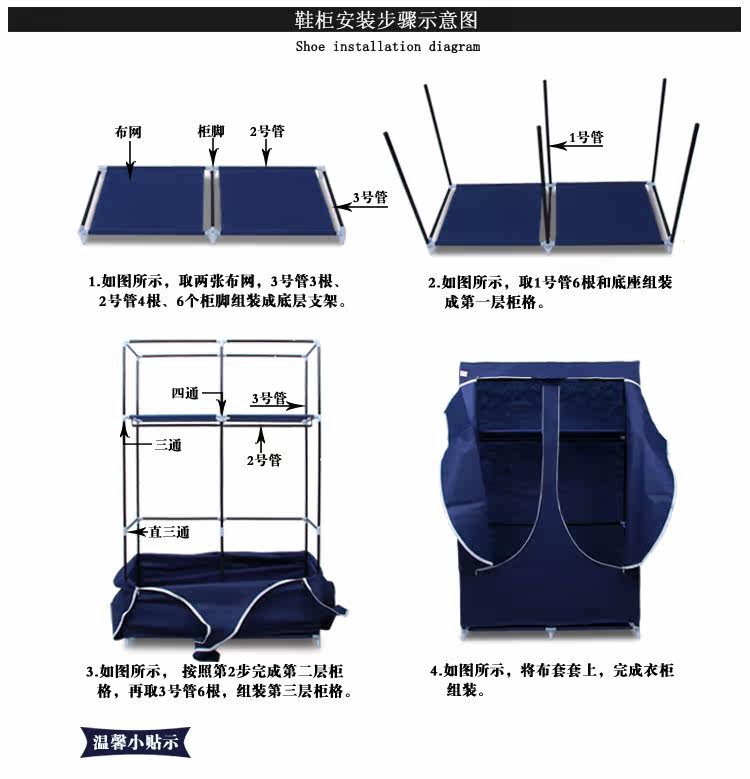 鞋柜安装步骤示意图

Shoe installation diagram

布网

柜脚

2号管

3号管

1.如图所示，取两张布网，3号管3根、2号管4根、6个柜脚组装成底层支架。

1号管

2.如图所示，取1号管6根和底座组装成第一层柜格。

四通

3号管

三通

2号管

直三通

3.如图所示，按照第2步完成第二层柜格，再取3号管6根，组装第三层柜格。

4.如图所示，将布套套上，完成衣柜组装。

温馨小贴示