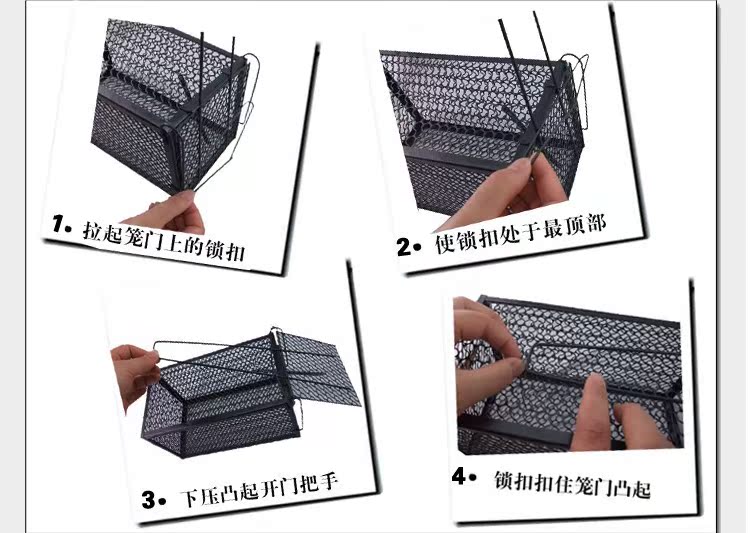 1. 拉起笼门上的锁扣

2. 使锁扣处于最顶部

3. 下压凸起开门把手

4. 锁扣扣住笼门凸起