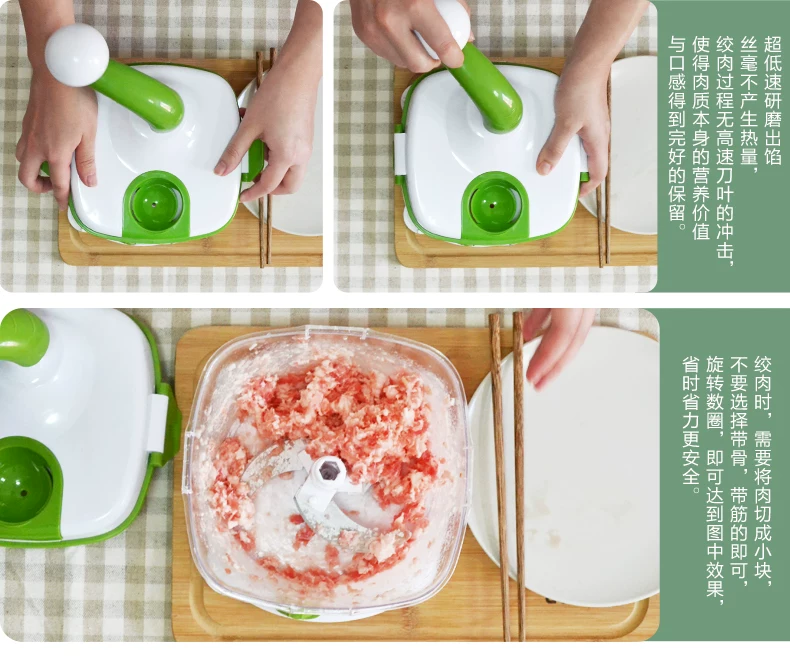 超低速研磨出馅
丝毫不产生热量，
绞肉过程无高速刀叶的冲击，
使得肉质本身的营养价值
与口感得到完好的保留。

绞肉时，需要将肉切成小块，
不要选择带骨，带筋的即可，
旋转数圈，即可达到图中效果，
省时省力更安全。