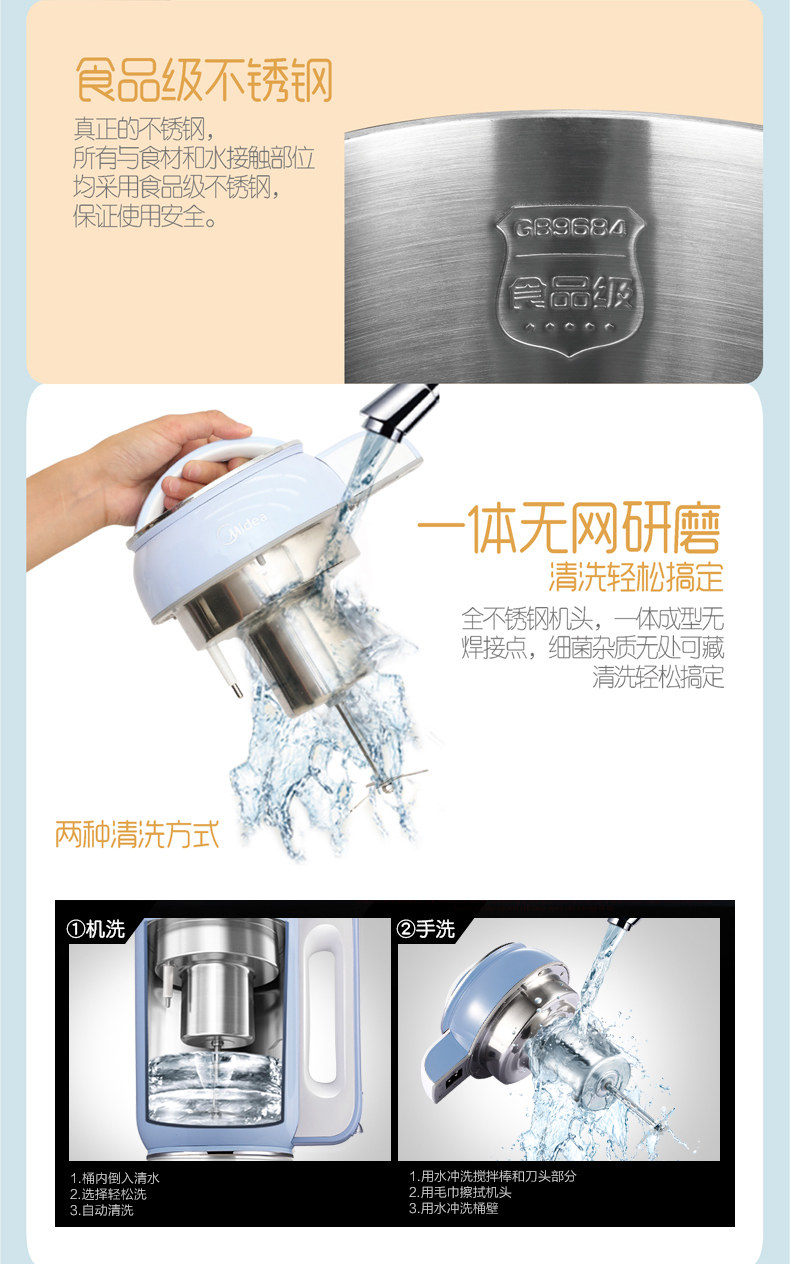 食品级不锈钢

真正的不锈钢，
所有与食材和水接触部位
均采用食品级不锈钢，
保证使用安全。

GB9684
食品级

Midea

一体无网研磨
清洗轻松搞定

全不锈钢机头，一体成型无焊接点，细菌杂质无处可藏
清洗轻松搞定

两种清洗方式

①机洗

1.桶内倒入清水
2.选择轻松洗
3.自动清洗

②手洗

1.用水冲洗搅拌棒和刀头部分
2.用毛巾擦拭机头
3.用水冲洗桶壁