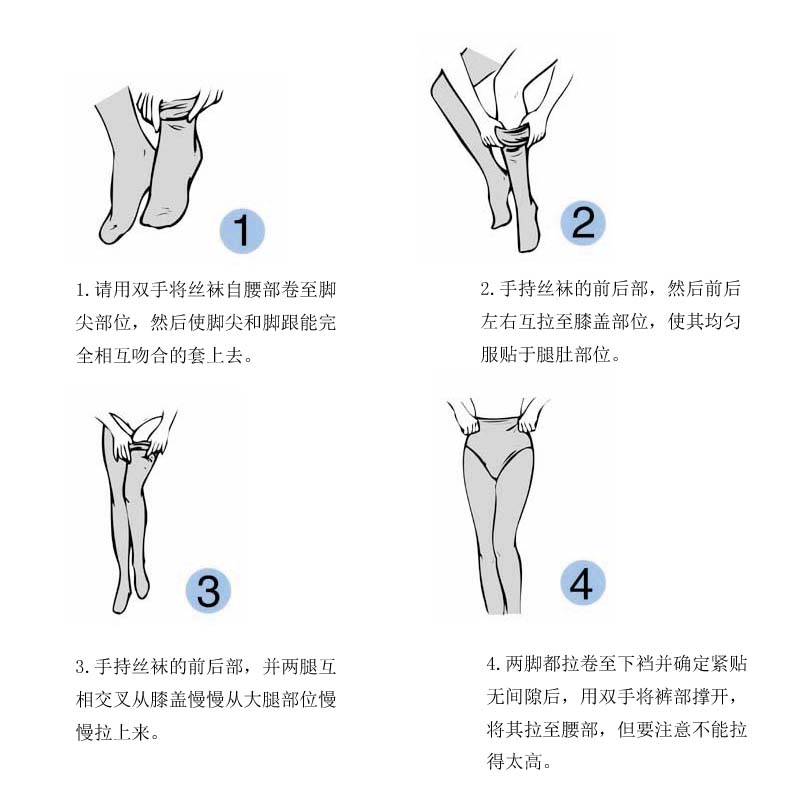 1

1. 请用双手将丝袜自腰部卷至脚尖部位，然后使脚尖和脚跟能完全相互吻合的套上去。

2

2. 手持丝袜的前后部，然后前后左右互拉至膝盖部位，使其均匀服贴于腿肚部位。

3

3. 手持丝袜的前后部，并两腿互相交叉从膝盖慢慢从大腿部位慢慢拉上来。

4

4. 两脚都拉卷至下裆并确定紧贴无间隙后，用双手将裤部撑开，将其拉至腰部，但要注意不能拉得太高。