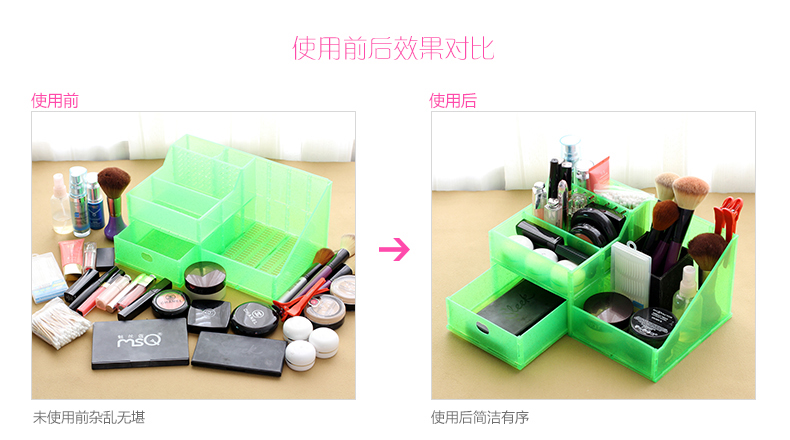 使用前后效果对比

使用前

MSQ

未使用前杂乱无堪

使用后

使用后简洁有序