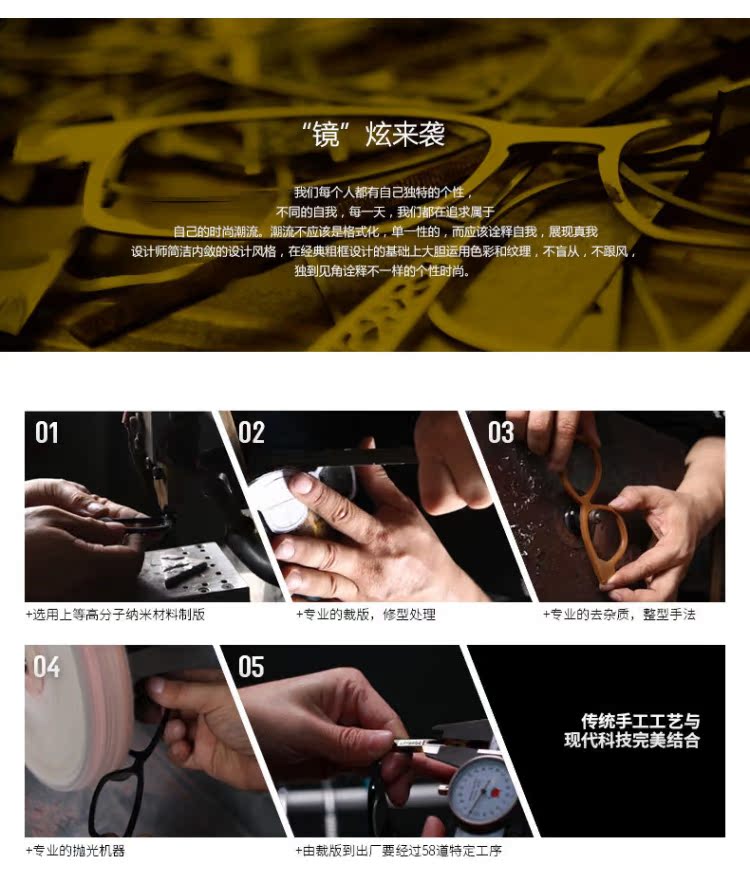 “镜”炫来袭

我们每个人都有自己独特的个性，
不同的自我，每一天，我们都在追求属于
自己的时尚潮流。潮流不应该是格式化，单一性的，而应该诠释自我，展现真我
设计师简洁内敛的设计风格，在经典粗框设计的基础上大胆运用色彩和纹理，不盲从，不跟风，
独到见角诠释不一样的个性时尚。

01

+选用上等高分子纳米材料制版

02

+专业的裁版，修型处理

03

+专业的去杂质，整型手法

04

+专业的抛光机器

05

+由裁版到出厂要经过58道特定工序

传统手工工艺与
现代科技完美结合