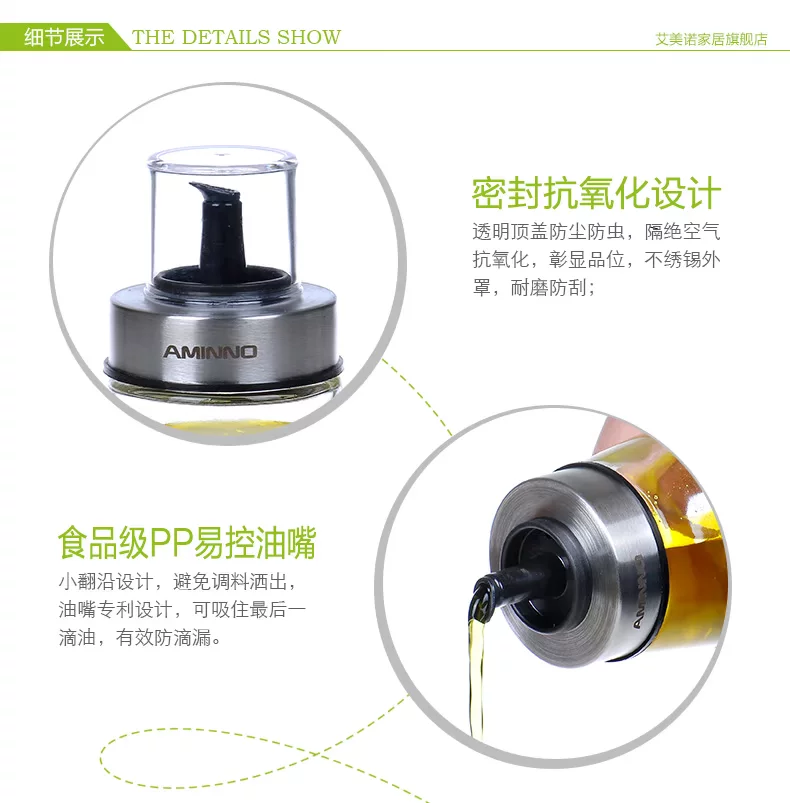 细节展示 THE DETAILS SHOW

艾美诺家居旗舰店

AMINNO

密封抗氧化设计

透明顶盖防尘防虫，隔绝空气抗氧化，彰显品位，不绣锡外罩，耐磨防刮；

食品级PP易控油嘴

小翻沿设计，避免调料洒出，油嘴专利设计，可吸住最后一滴油，有效防滴漏。

AMINNO