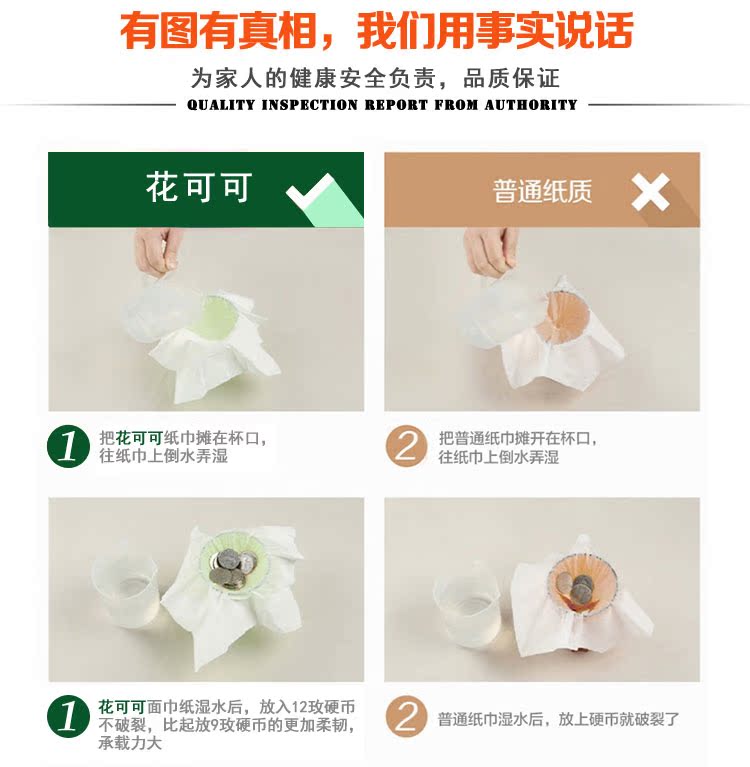 有图有真相，我们用事实说话

为家人的健康安全负责，品质保证

QUALITY INSPECTION REPORT FROM AUTHORITY

花可可

普通纸质

1 把花可可纸巾摊在杯口，往纸巾上倒水弄湿

2 把普通纸巾摊开在杯口，往纸巾上倒水弄湿

1 花可可面巾纸湿水后，放入12玫硬币不破裂，比起放9玫硬币的更加柔韧，承载力大

2 普通纸巾湿水后，放上硬币就破裂了