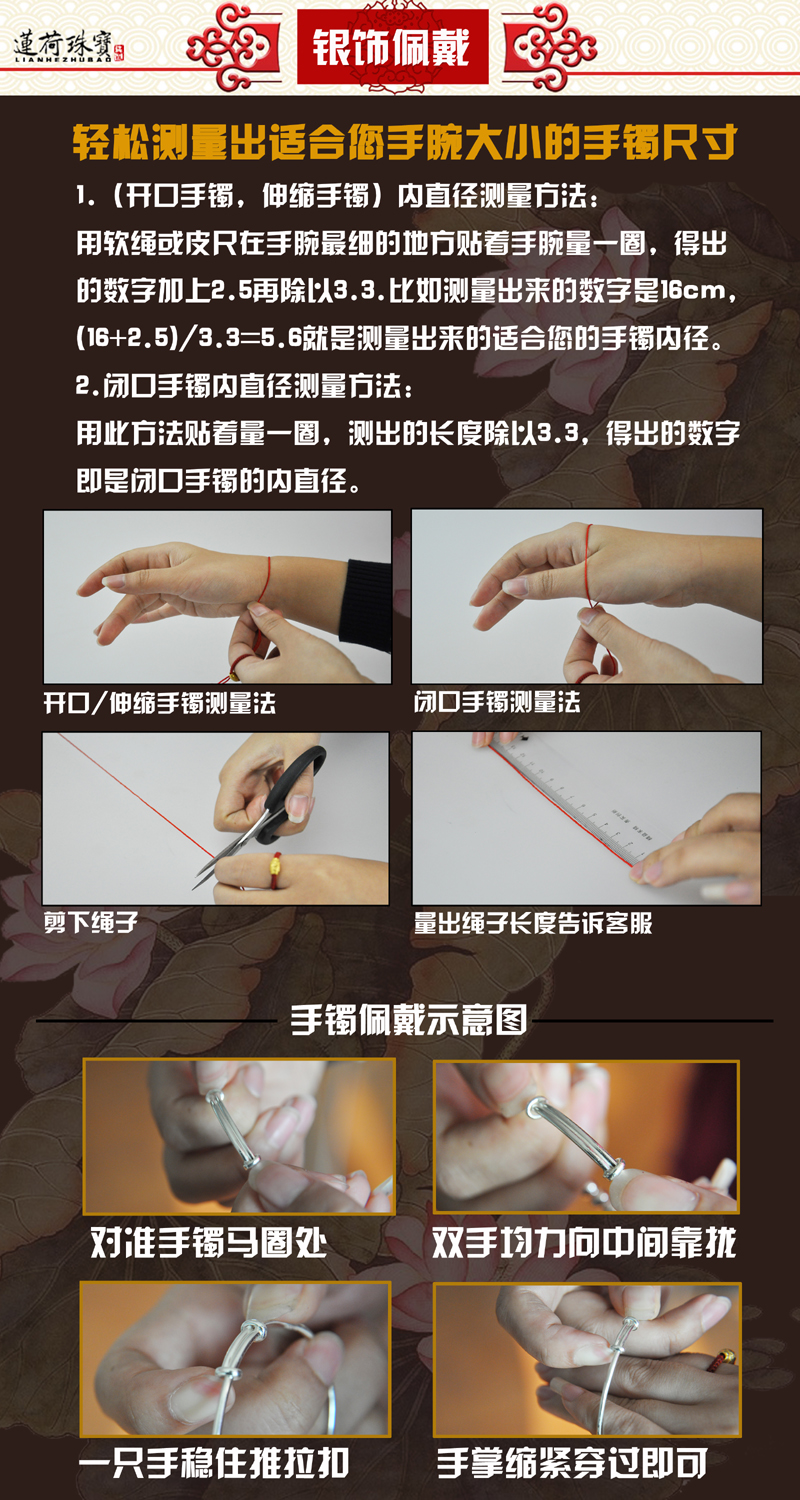 蓮荷珠寶
LIANHEZHUBAO

银饰佩戴

轻松测量出适合您手腕大小的手镯尺寸

1.（开口手镯，伸缩手镯）内直径测量方法：
用软绳或皮尺在手腕最细的地方贴着手腕量一圈，得出的数字加上2.5再除以3.3.比如测量出来的数字是16cm，(16+2.5)/3.3=5.6就是测量出来的适合您的手镯内径。

2.闭口手镯内直径测量方法：
用此方法贴着量一圈，测出的长度除以3.3，得出的数字即是闭口手镯的内直径。

开口/伸缩手镯测量法

闭口手镯测量法

剪下绳子

量出绳子长度告诉客服

手镯佩戴示意图

对准手镯马圈处

双手均力向中间靠拢

一只手稳住推拉扣

手掌缩紧穿过即可