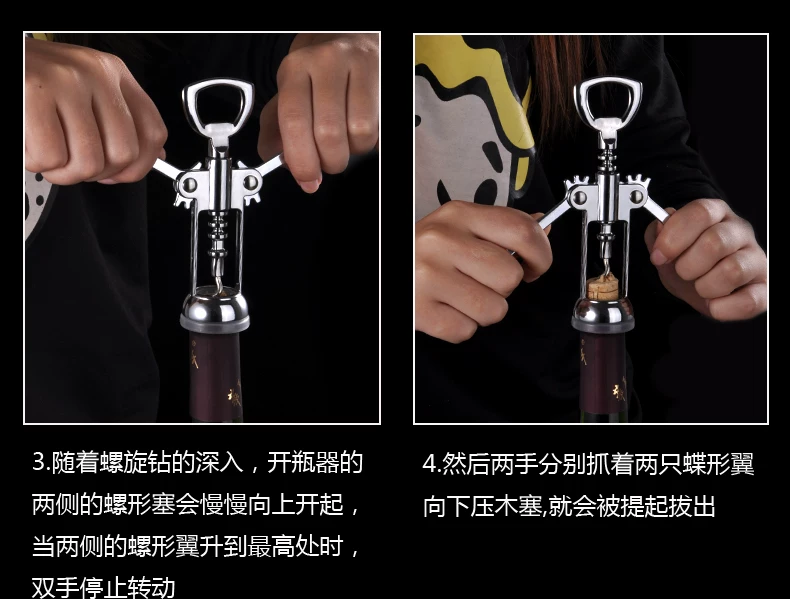 3.随着螺旋钻的深入，开瓶器的两侧的螺形塞会慢慢向上开起，当两侧的螺形翼升到最高处时，双手停止转动

4.然后两手分别抓着两只蝶形翼向下压木塞,就会被提起拔出