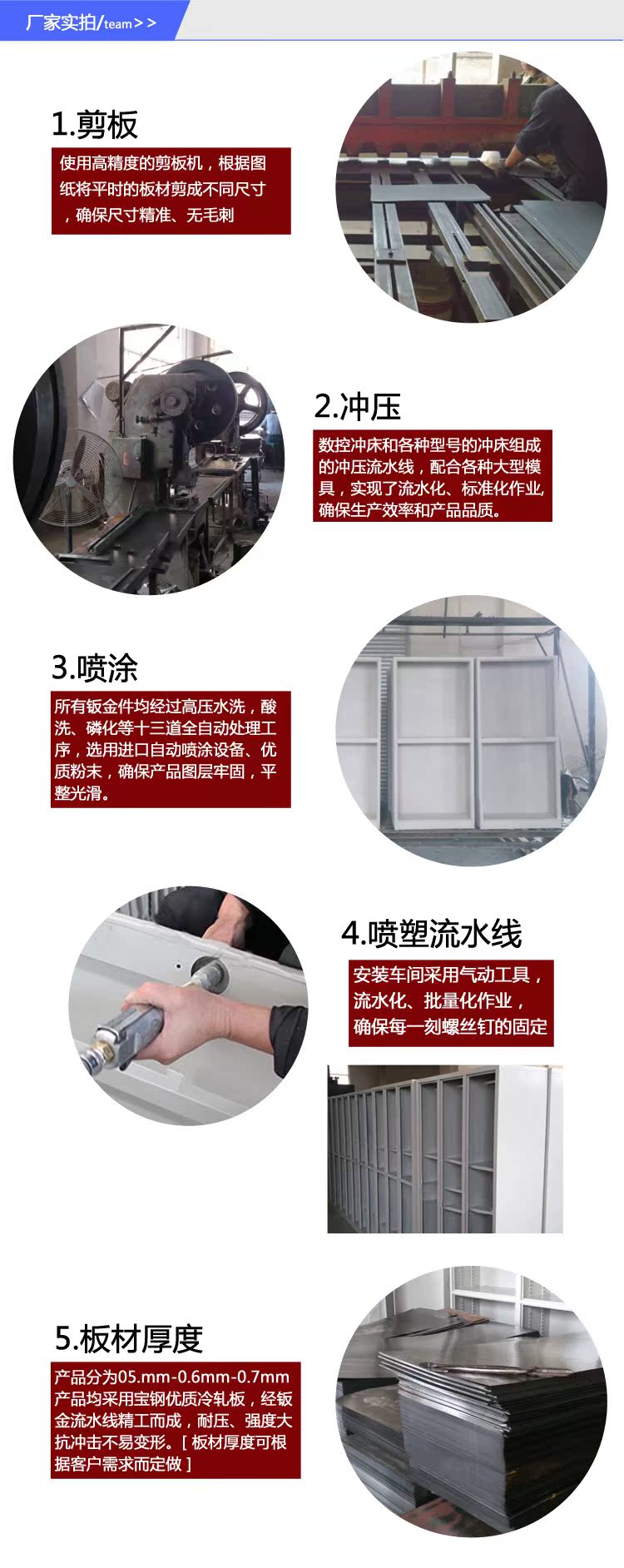 厂家实拍/team>>

1.剪板

使用高精度的剪板机，根据图纸将平时的板材剪成不同尺寸，确保尺寸精准、无毛刺

2.冲压

数控冲床和各种型号的冲床组成的冲压流水线，配合各种大型模具，实现了流水化、标准化作业，确保生产效率和产品品质。

3.喷涂

所有钣金件均经过高压水洗，酸洗、磷化等十三道全自动处理工序，选用进口自动喷涂设备、优质粉末，确保产品图层牢固，平整光滑。

4.喷塑流水线

安装车间采用气动工具，流水化、批量化作业，确保每一刻螺丝钉的固定

5.板材厚度

产品分为05.mm-0.6mm-0.7mm产品均采用宝钢优质冷轧板，经钣金流水线精工而成，耐压、强度大抗冲击不易变形。[ 板材厚度可根据客户需求而定做 ]