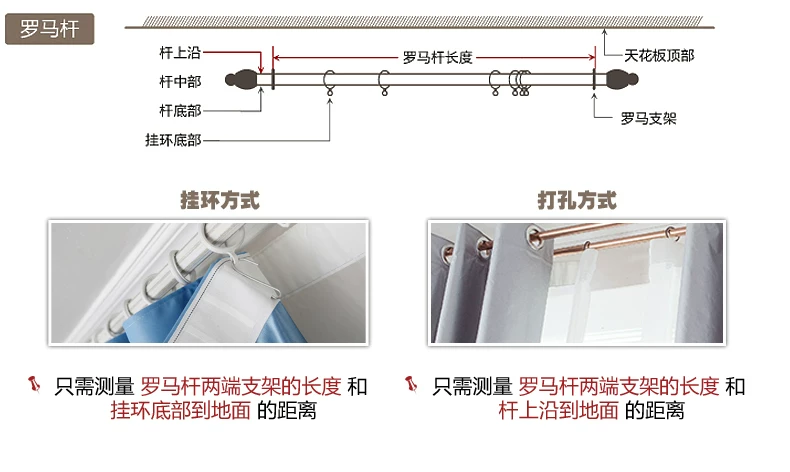 罗马杆

杆上沿
杆中部
杆底部
挂环底部
罗马杆长度
天花板顶部
罗马支架

挂环方式

打孔方式

只需测量 罗马杆两端支架的长度 和 挂环底部到地面 的距离

只需测量 罗马杆两端支架的长度 和 杆上沿到地面 的距离