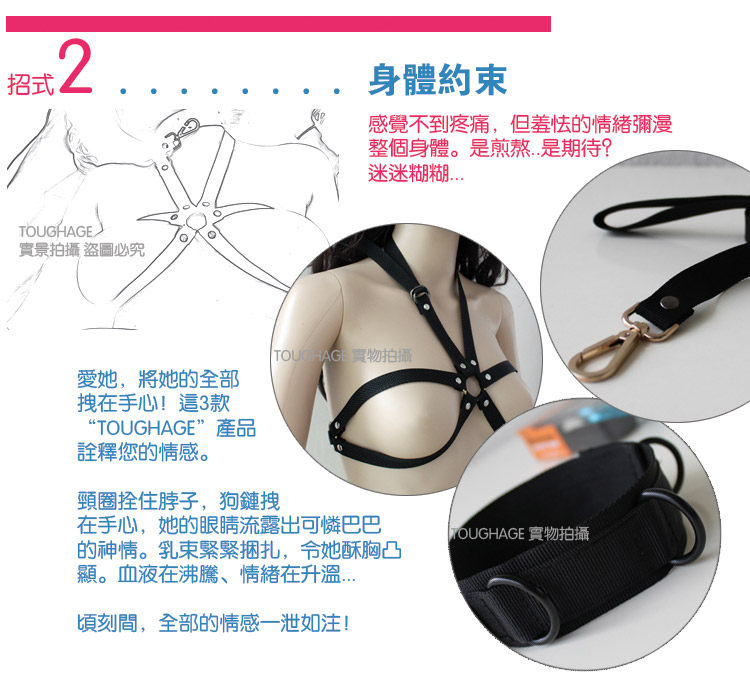 招式2 . . . . . . . . . 身體約束

感覺不到疼痛，但羞怯的情緒彌漫整個身體。是煎熬..是期待？迷迷糊糊...

TOUGHAGE
實景拍攝 盜圖必究

TOUGHAGE 實物拍攝

愛她，將她的全部拽在手心！這3款“TOUGHAGE”產品詮釋您的情感。

頸圈拴住脖子，狗鏈拽在手心，她的眼睛流露出可憐巴巴的神情。乳束緊緊捆扎，令她酥胸凸顯。血液在沸騰、情緒在升溫...

頃刻間，全部的情感一泄如注！

TOUGHAGE 實物拍攝