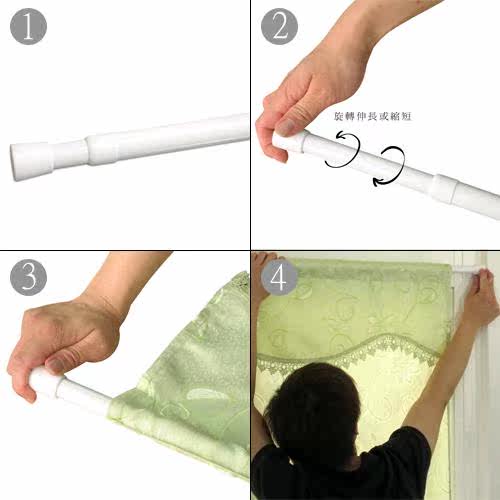 1

2

旋轉伸長或縮短

3

4