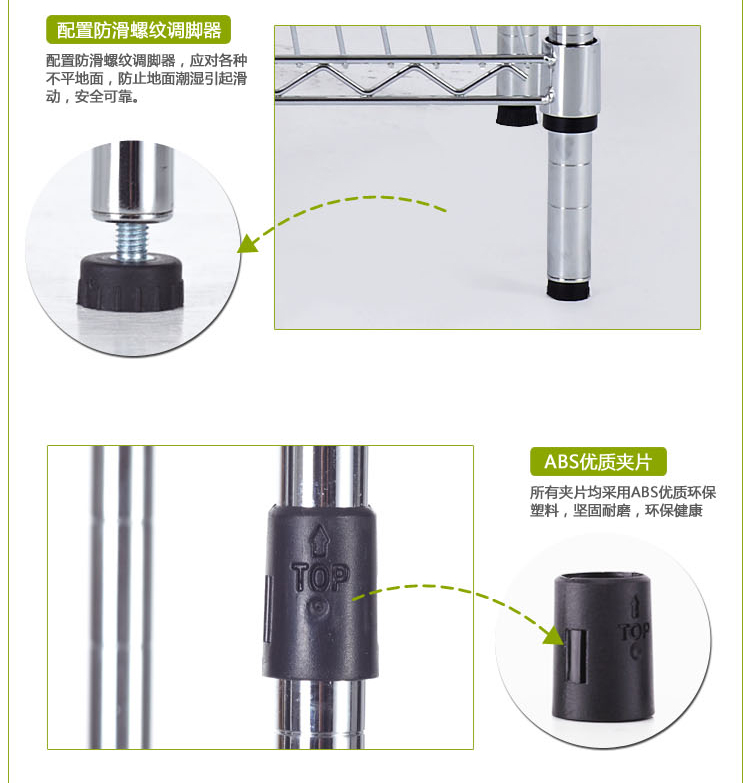 配置防滑螺纹调脚器

配置防滑螺纹调脚器，应对各种不平地面，防止地面潮湿引起滑动，安全可靠。

TOP

ABS优质夹片

所有夹片均采用ABS优质环保塑料，坚固耐磨，环保健康

TOP